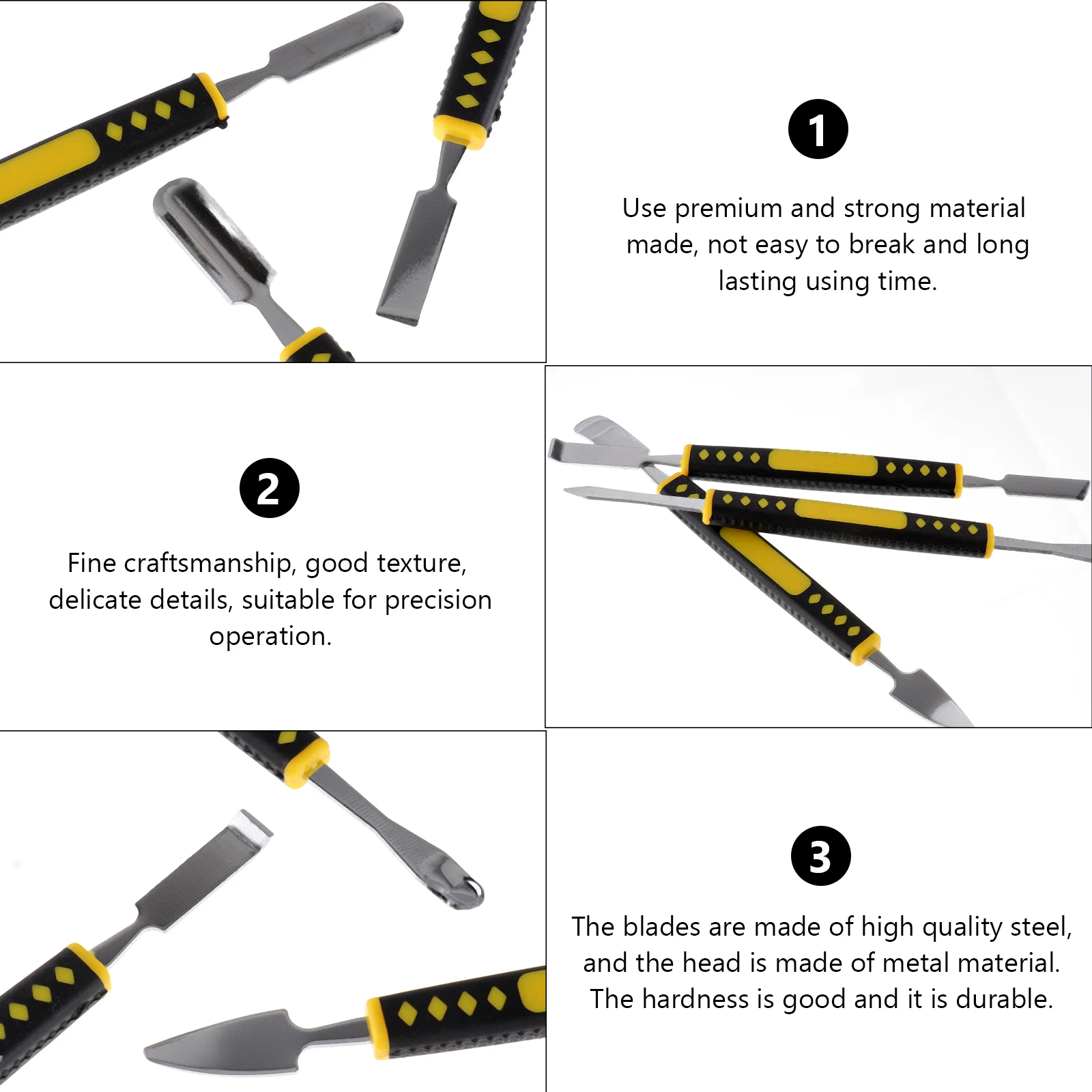 1

Use premium and strong material made, not easy to break and long lasting using time.

2

Fine craftsmanship, good texture, delicate details, suitable for precision operation.

3

The blades are made of high quality steel, and the head is made of metal material. The hardness is good and it is durable.