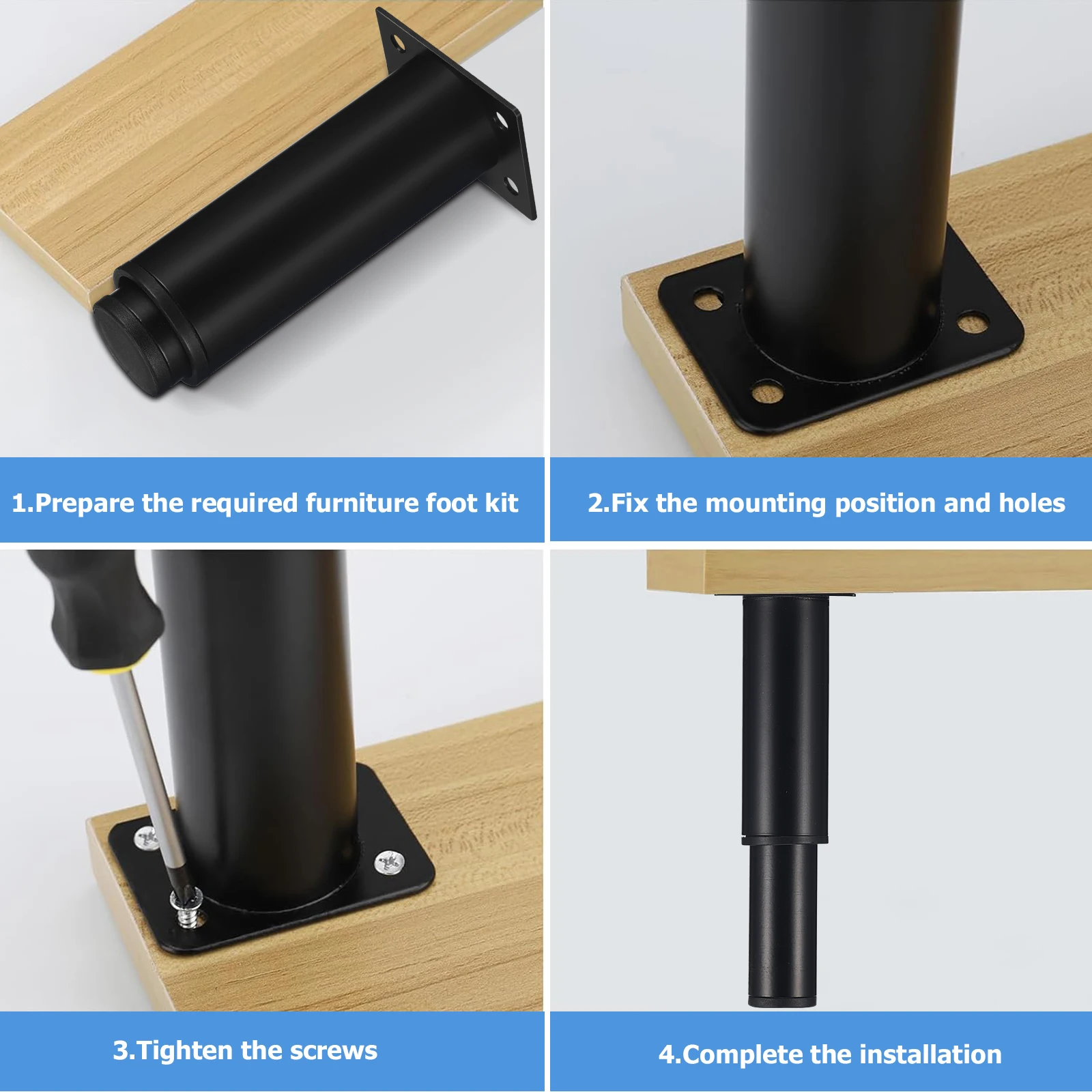 1.Prepare the required furniture foot kit

2.Fix the mounting position and holes

3.Tighten the screws

4.Complete the installation