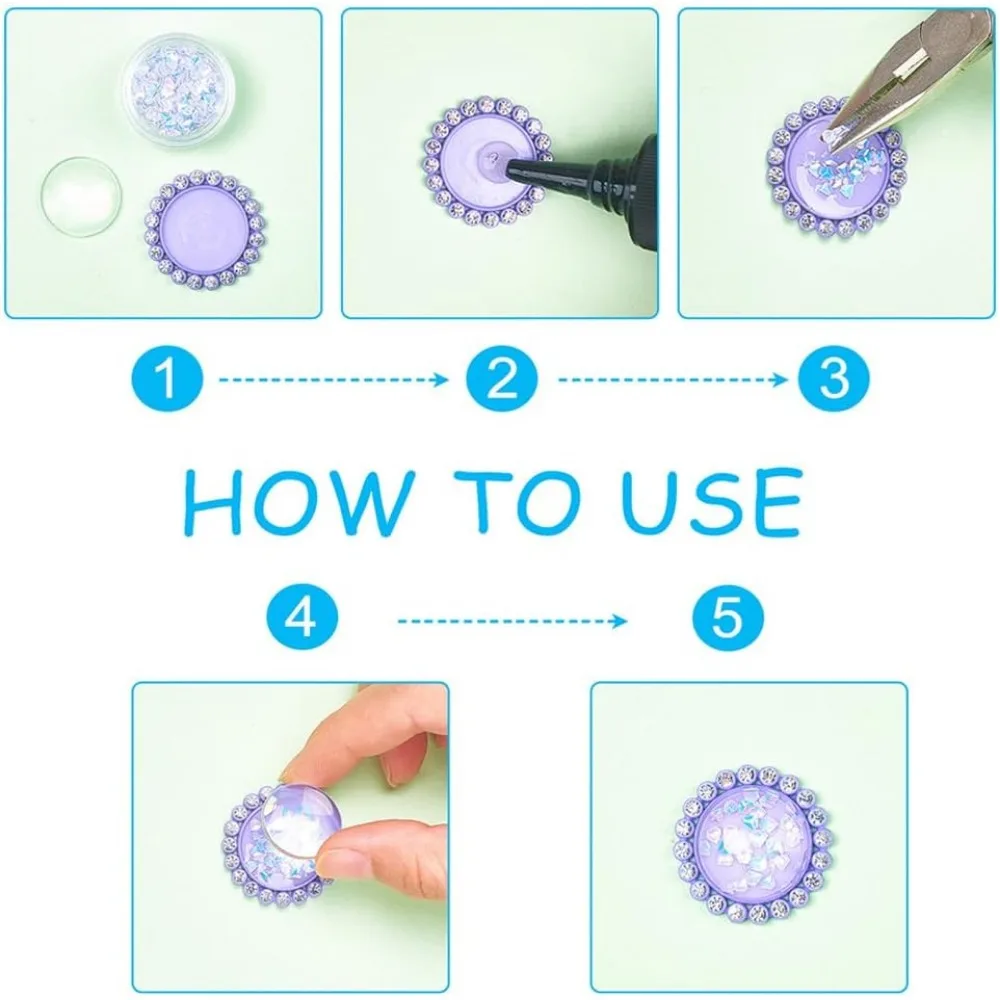 1
2
3

HOW TO USE

4
5