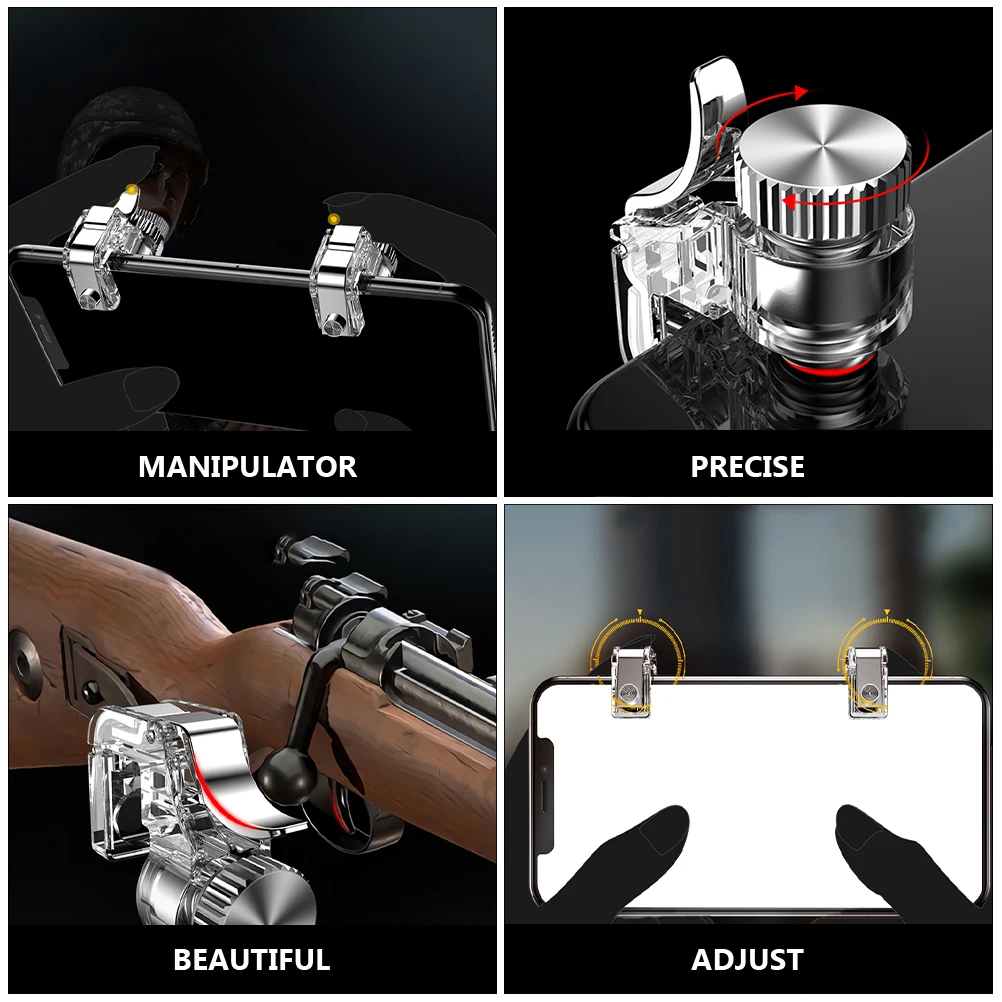 MANIPULATOR

PRECISE

BEAUTIFUL

ADJUST