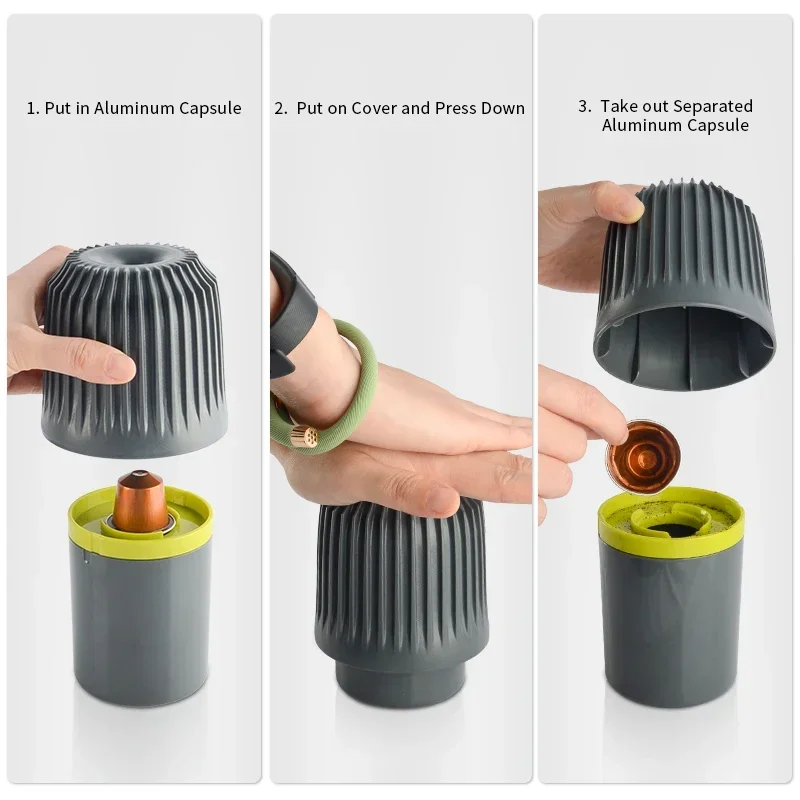 1. Put in Aluminum Capsule

2. Put on Cover and Press Down

3. Take out Separated Aluminum Capsule