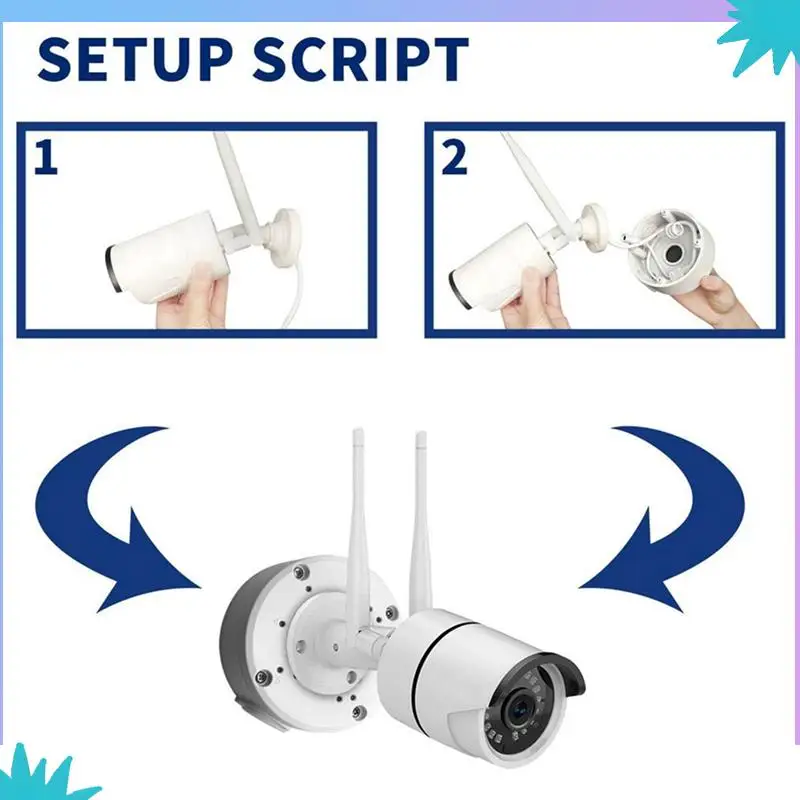 SETUP SCRIPT

1

2