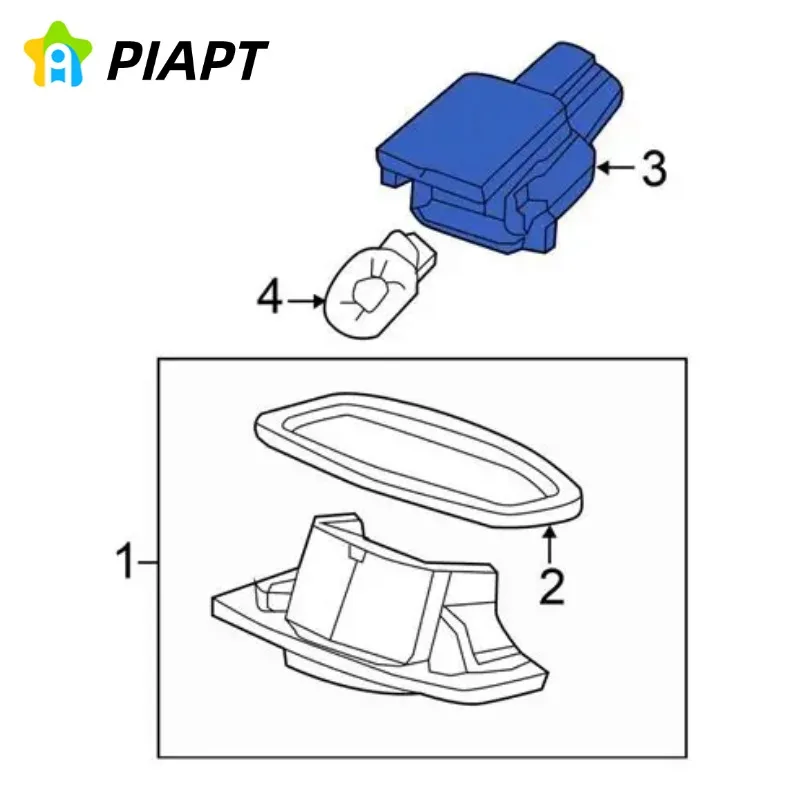 PIAPT

3

4

1

2