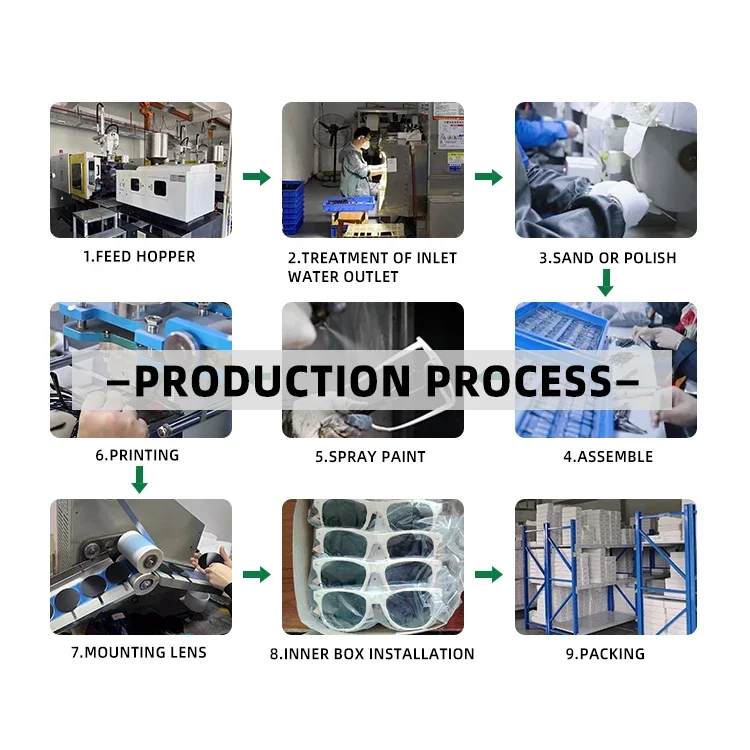 1.FEED HOPPER

2.TREATMENT OF INLET WATER OUTLET

3.SAND OR POLISH

—PRODUCTION PROCESS—

6.PRINTING

5.SPRAY PAINT

4.ASSEMBLE

7.MOUNTING LENS

8.INNER BOX INSTALLATION

9.PACKING