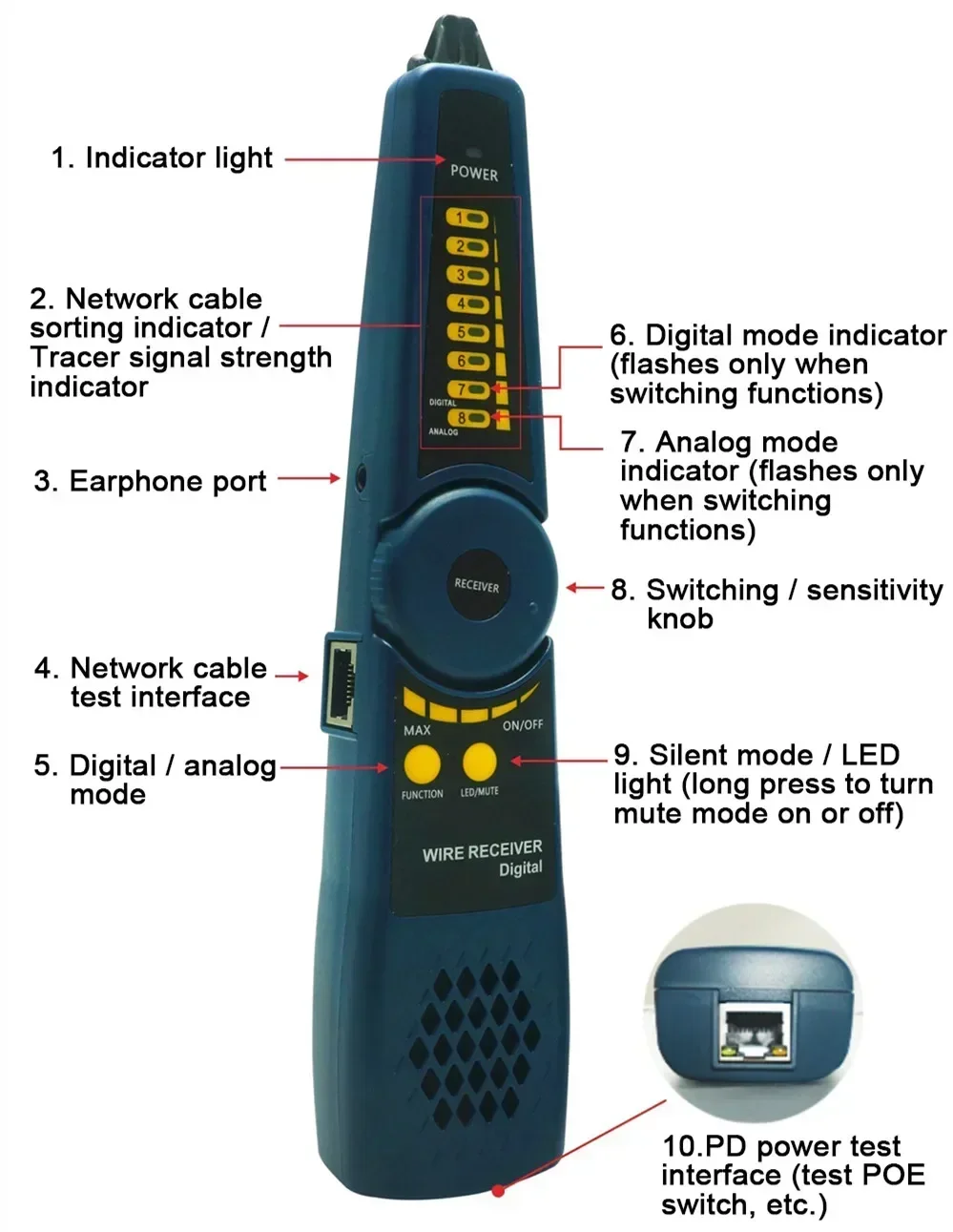 1. Indicator light

POWER

1
2
3
4
5
6
7
DIGITAL
8
ANALOG

2. Network cable sorting indicator / Tracer signal strength indicator

6. Digital mode indicator (flashes only when switching functions)

7. Analog mode indicator (flashes only when switching functions)

3. Earphone port

RECEIVER

8. Switching / sensitivity knob

4. Network cable test interface

MAX
ON/OFF

5. Digital / analog mode

FUNCTION
LED/MUTE

9. Silent mode / LED light (long press to turn mute mode on or off)

WIRE RECEIVER
Digital

10.PD power test interface (test POE switch, etc.)