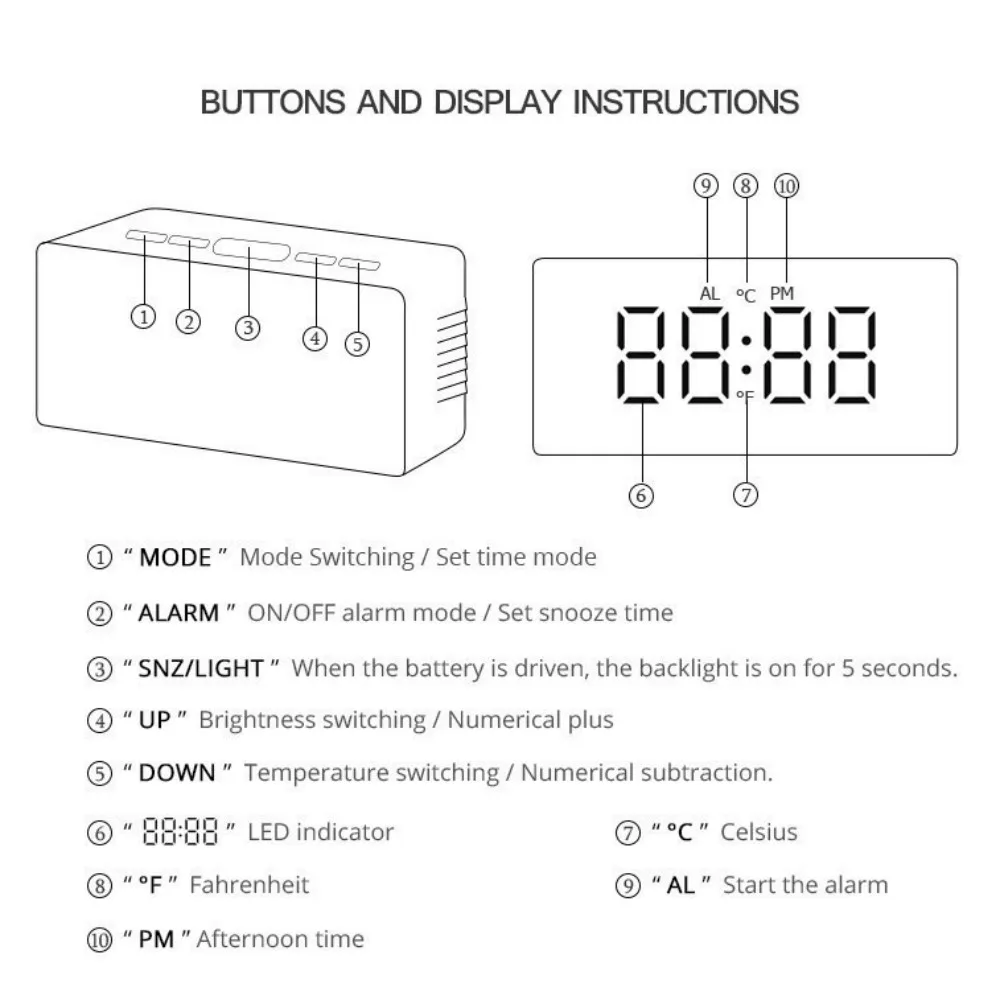 BUTTONS AND DISPLAY INSTRUCTIONS

① ② ③ ④ ⑤

⑨ ⑧ ⑩
AL °C PM
88:88
°F
⑥ ⑦

① " MODE " Mode Switching / Set time mode

② " ALARM " ON/OFF alarm mode / Set snooze time

③ " SNZ/LIGHT " When the battery is driven, the backlight is on for 5 seconds.

④ " UP " Brightness switching / Numerical plus

⑤ " DOWN " Temperature switching / Numerical subtraction.

⑥ " 88:88 " LED indicator

⑦ " °C " Celsius

⑧ " °F " Fahrenheit

⑨ " AL " Start the alarm

⑩ " PM " Afternoon time