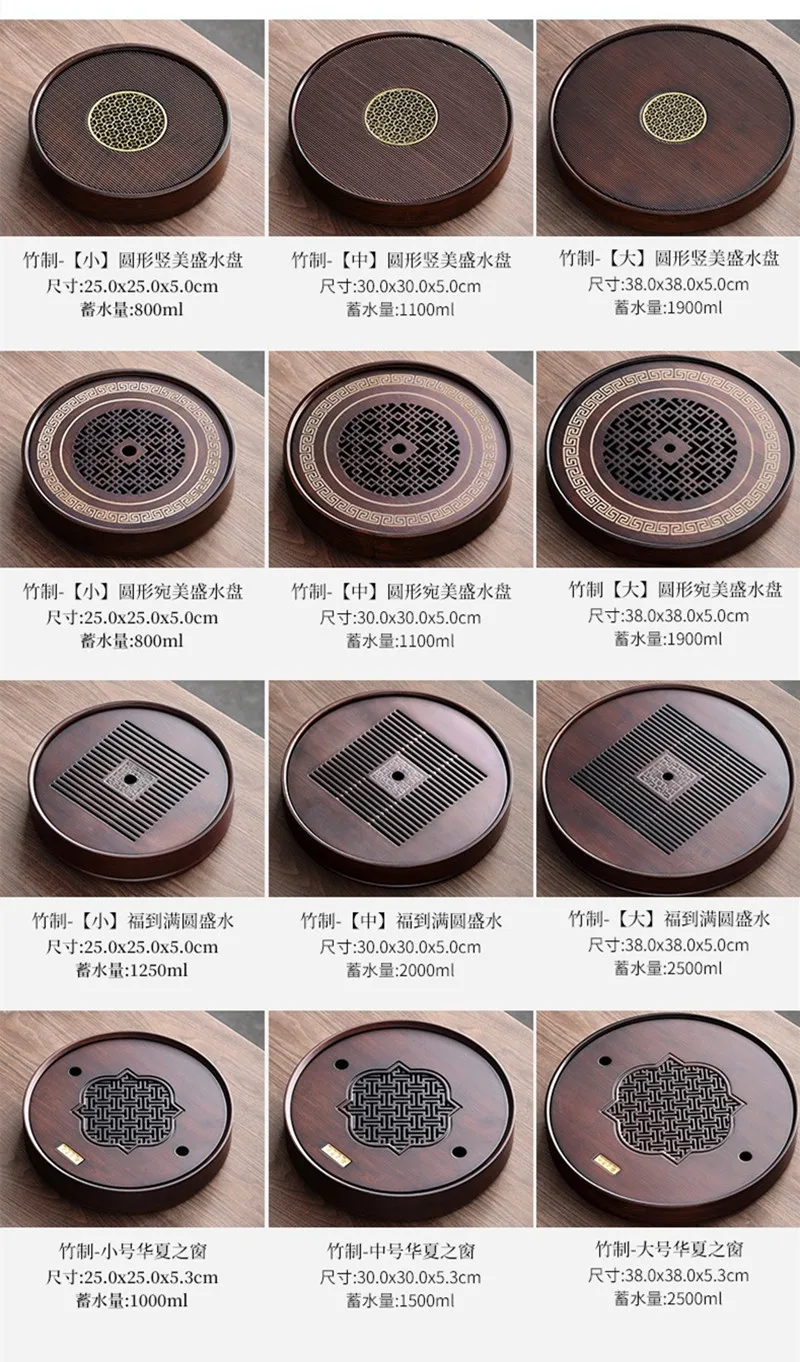 竹制-【小】圆形竖美盛水盘
尺寸:25.0x25.0x5.0cm
蓄水量:800ml

竹制-【中】圆形竖美盛水盘
尺寸:30.0x30.0x5.0cm
蓄水量:1100ml

竹制-【大】圆形竖美盛水盘
尺寸:38.0x38.0x5.0cm
蓄水量:1900ml

竹制-【小】圆形宛美盛水盘
尺寸:25.0x25.0x5.0cm
蓄水量:800ml

竹制-【中】圆形宛美盛水盘
尺寸:30.0x30.0x5.0cm
蓄水量:1100ml

竹制【大】圆形宛美盛水盘
尺寸:38.0x38.0x5.0cm
蓄水量:1900ml

竹制-【小】福到满圆盛水
尺寸:25.0x25.0x5.0cm
蓄水量:1250ml

竹制-【中】福到满圆盛水
尺寸:30.0x30.0x5.0cm
蓄水量:2000ml

竹制-【大】福到满圆盛水
尺寸:38.0x38.0x5.0cm
蓄水量:2500ml

竹制-小号华夏之窗
尺寸:25.0x25.0x5.3cm
蓄水量:1000ml

竹制-中号华夏之窗
尺寸:30.0x30.0x5.3cm
蓄水量:1500ml

竹制-大号华夏之窗
尺寸:38.0x38.0x5.3cm
蓄水量:2500ml