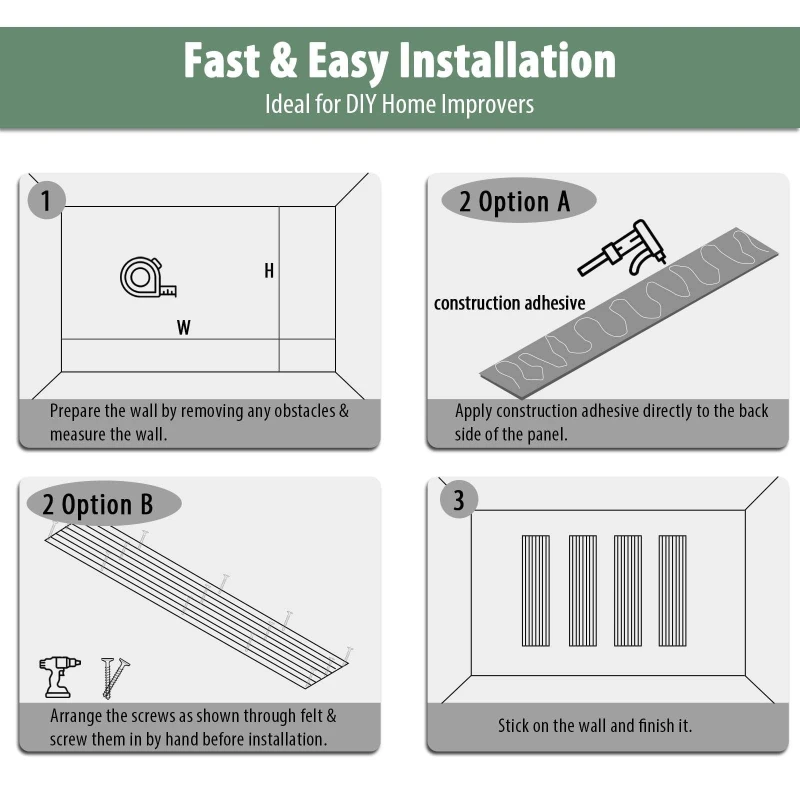 Fast & Easy Installation
Ideal for DIY Home Improvers

1

H

W

Prepare the wall by removing any obstacles & measure the wall.

2 Option A

construction adhesive

Apply construction adhesive directly to the back side of the panel.

2 Option B

Arrange the screws as shown through felt & screw them in by hand before installation.

3

Stick on the wall and finish it.