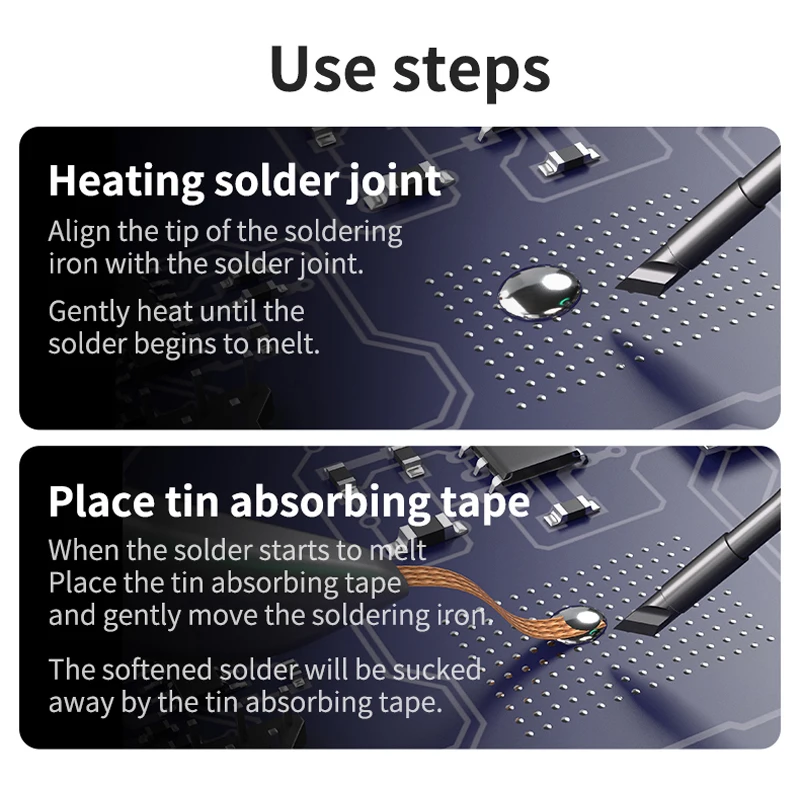 Use steps

Heating solder joint

Align the tip of the soldering iron with the solder joint.

Gently heat until the solder begins to melt.

Place tin absorbing tape

When the solder starts to melt Place the tin absorbing tape and gently move the soldering iron.

The softened solder will be sucked away by the tin absorbing tape.