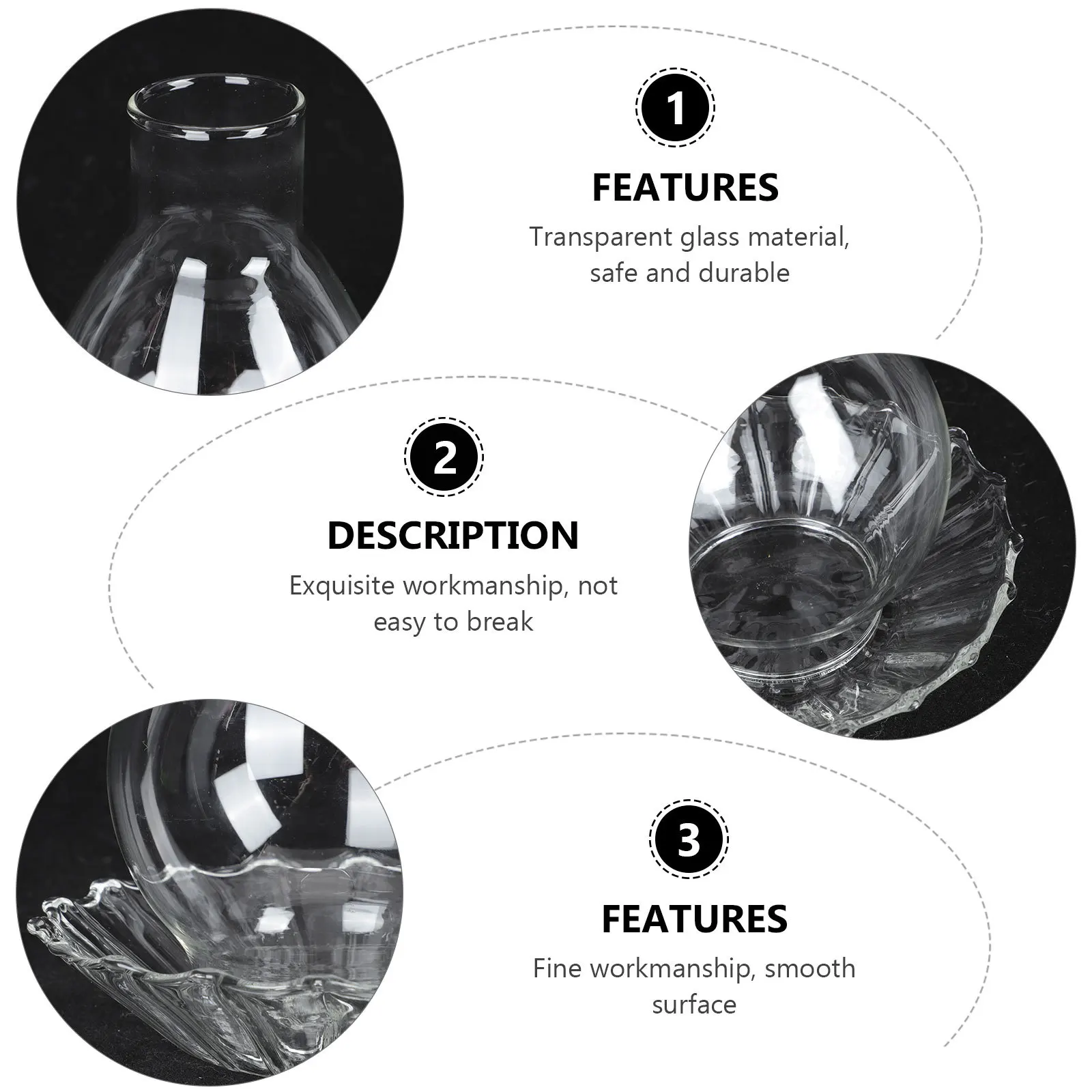 1

FEATURES

Transparent glass material, safe and durable

2

DESCRIPTION

Exquisite workmanship, not easy to break

3

FEATURES

Fine workmanship, smooth surface