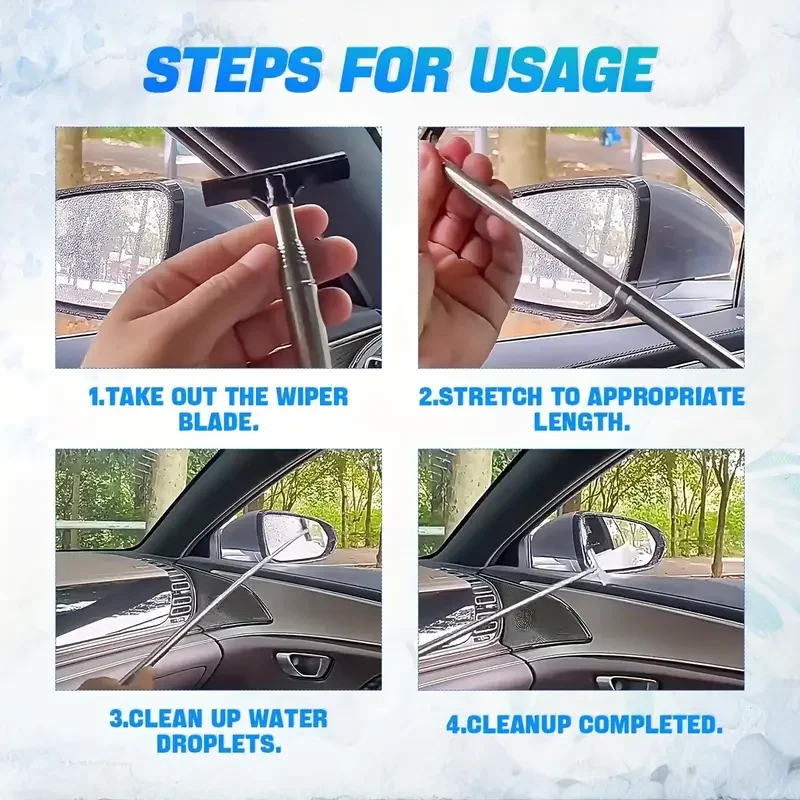 STEPS FOR USAGE

1.TAKE OUT THE WIPER BLADE.

2.STRETCH TO APPROPRIATE LENGTH.

3.CLEAN UP WATER DROPLETS.

4.CLEANUP COMPLETED.