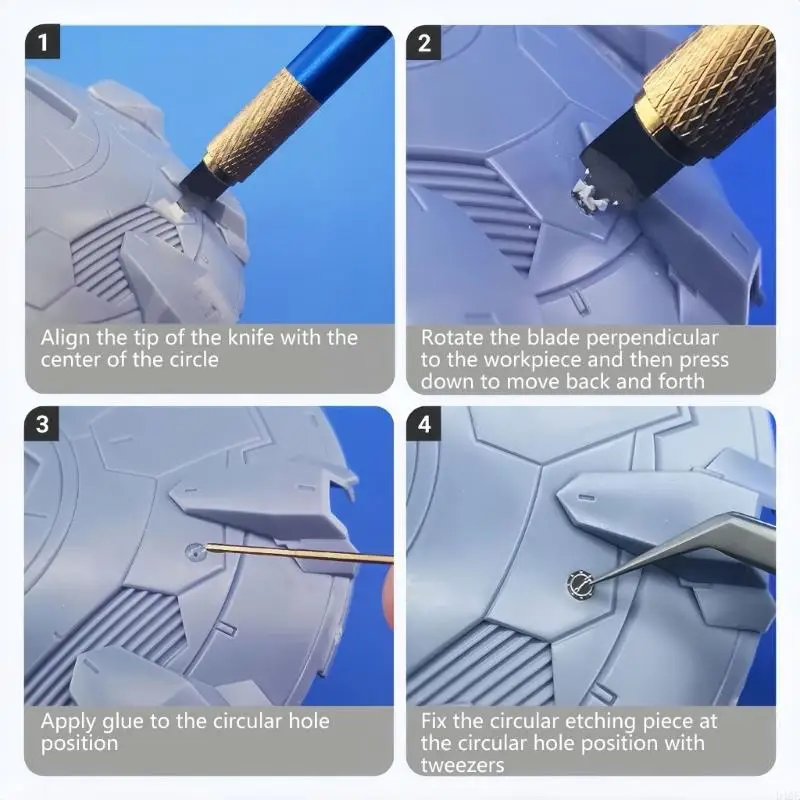 1

Align the tip of the knife with the center of the circle

2

Rotate the blade perpendicular to the workpiece and then press down to move back and forth

3

Apply glue to the circular hole position

4

Fix the circular etching piece at the circular hole position with tweezers