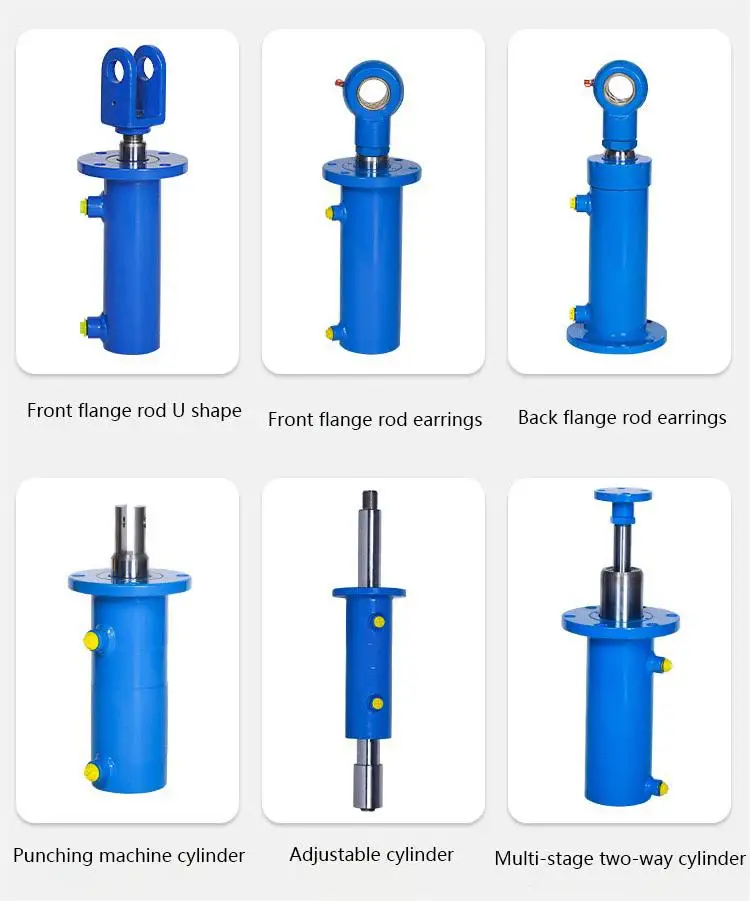 Front flange rod U shape

Front flange rod earrings

Back flange rod earrings

Punching machine cylinder

Adjustable cylinder

Multi-stage two-way cylinder