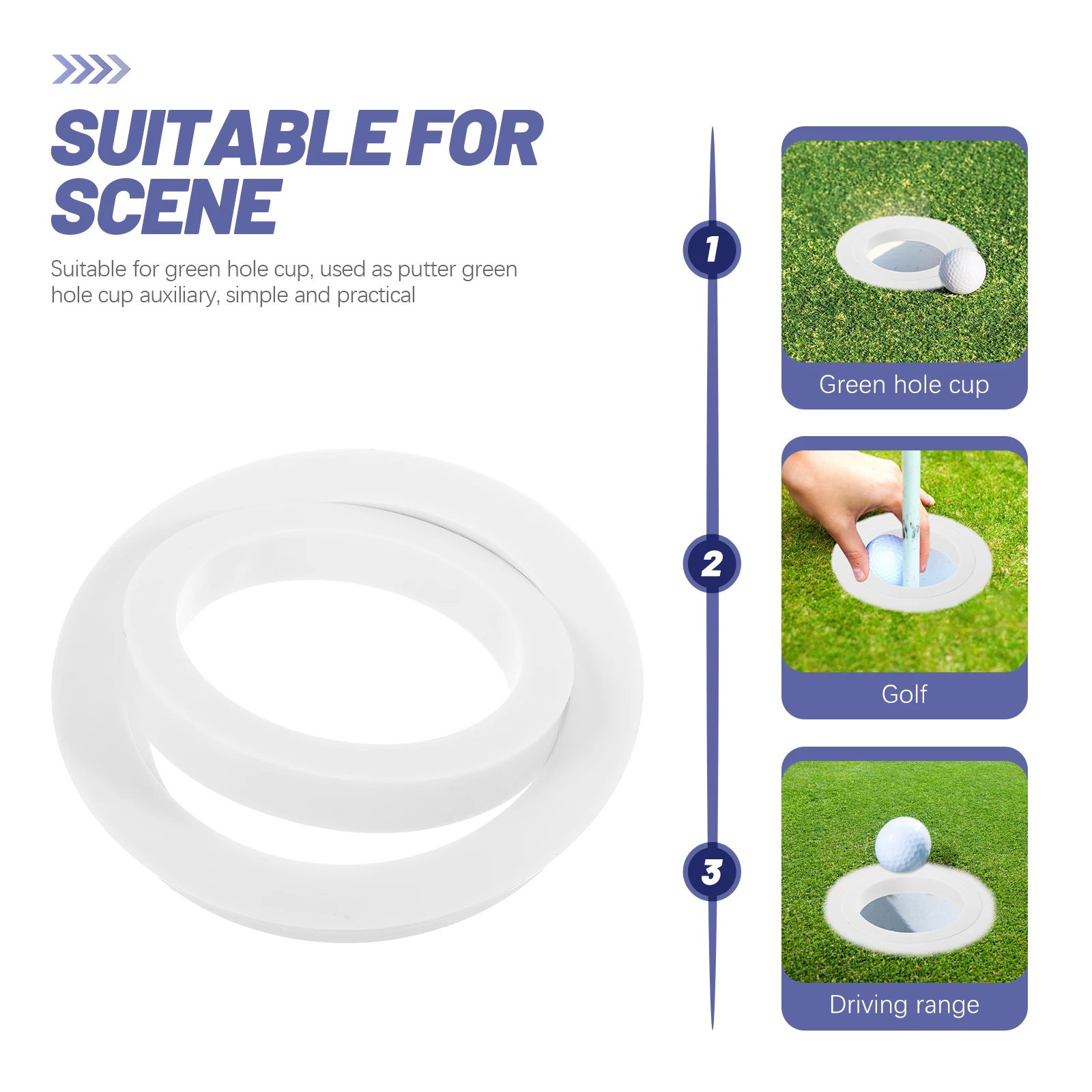 SUITABLE FOR SCENE

Suitable for green hole cup, used as putter green hole cup auxiliary, simple and practical

1

Green hole cup

2

Golf

3

Driving range