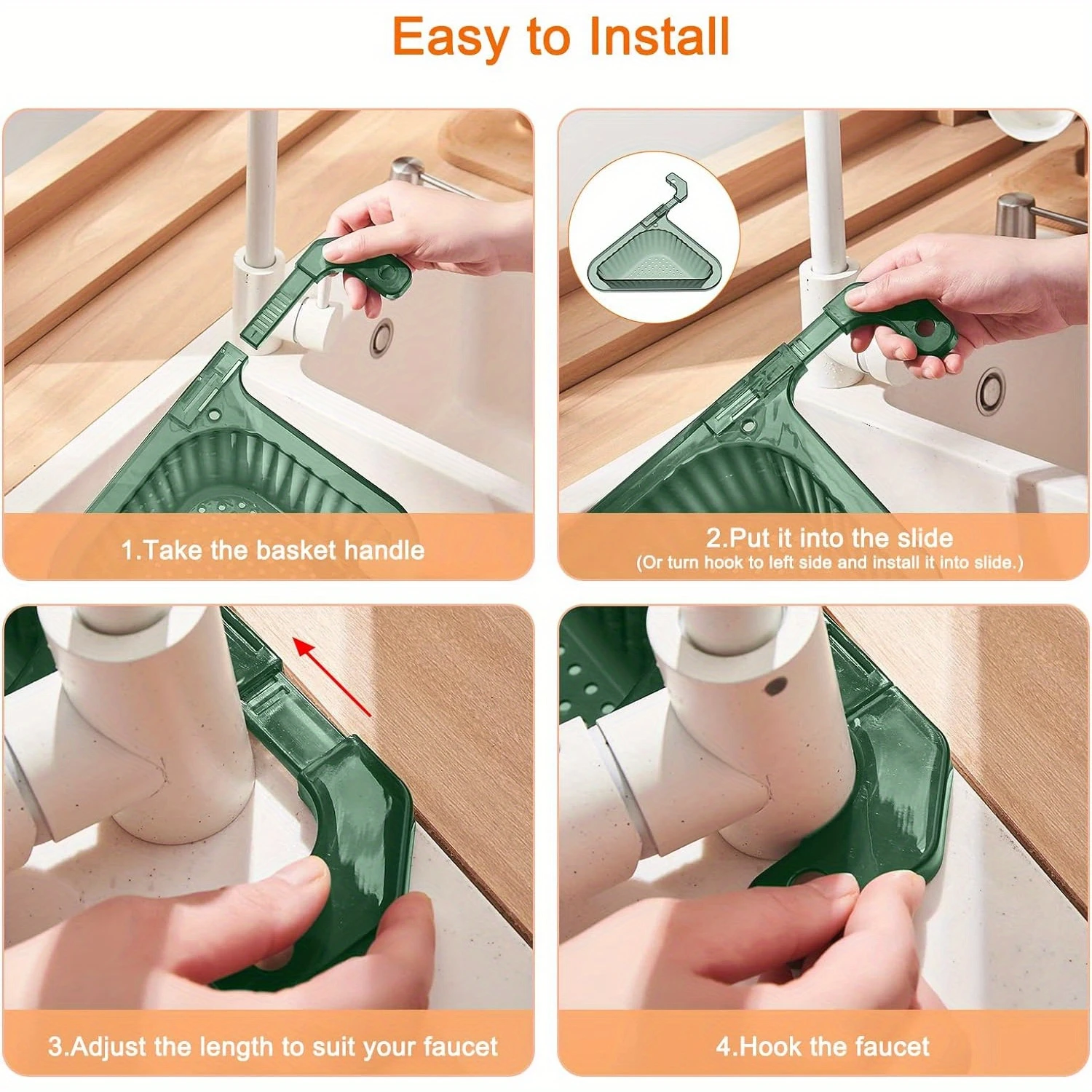 Easy to Install

1.Take the basket handle

2.Put it into the slide
(Or turn hook to left side and install it into slide.)

3.Adjust the length to suit your faucet

4.Hook the faucet