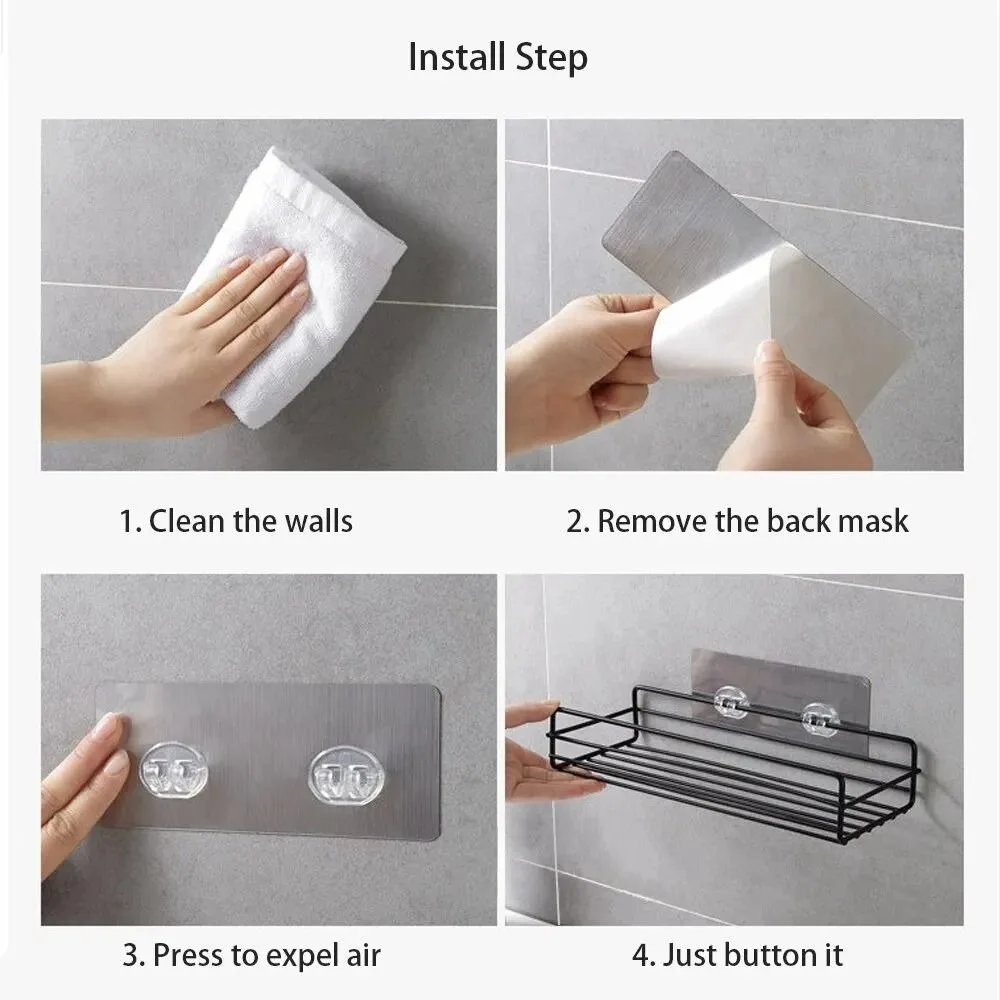 Install Step

1. Clean the walls

2. Remove the back mask

3. Press to expel air

4. Just button it