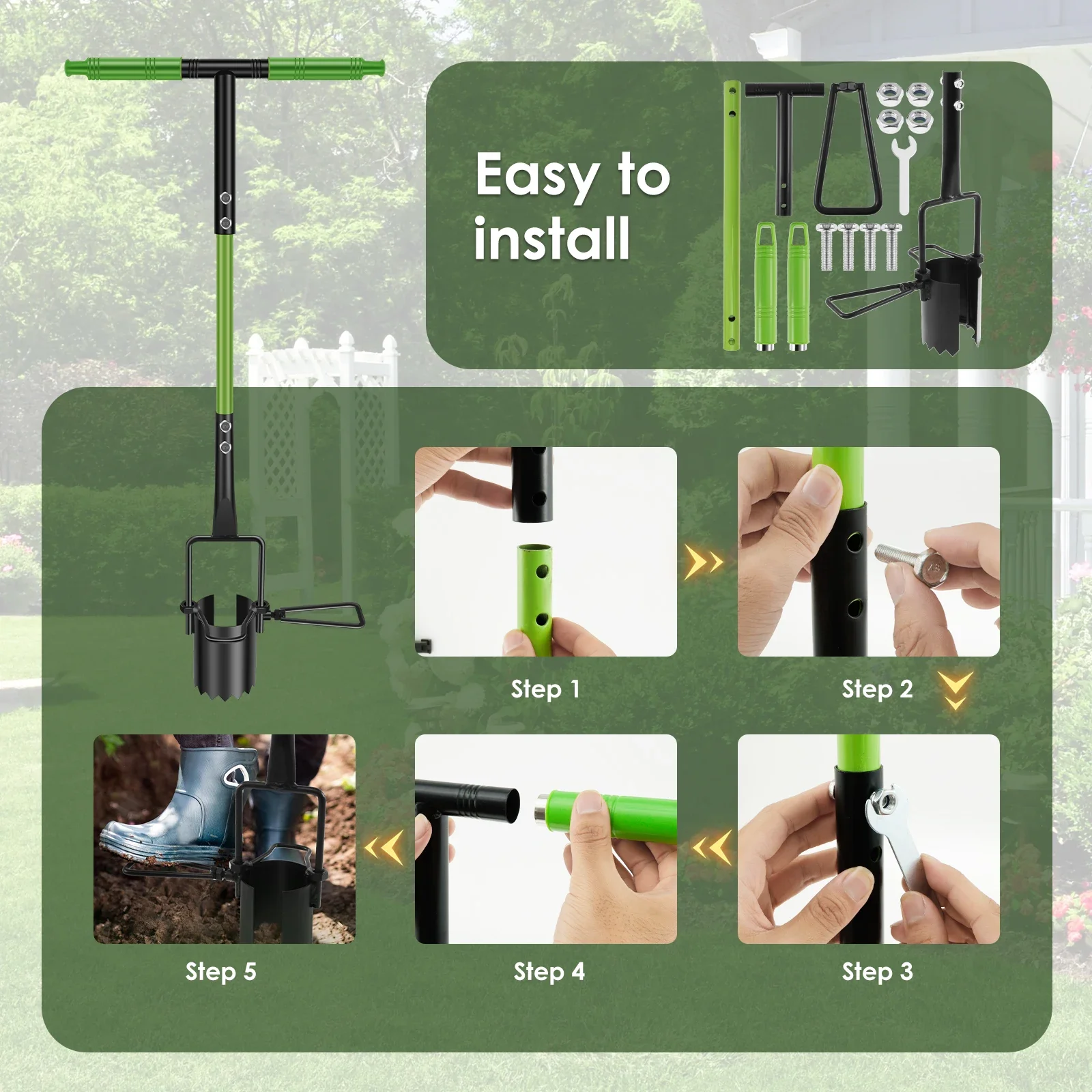 Easy to install

Step 1

Step 2

Step 5

Step 4

Step 3