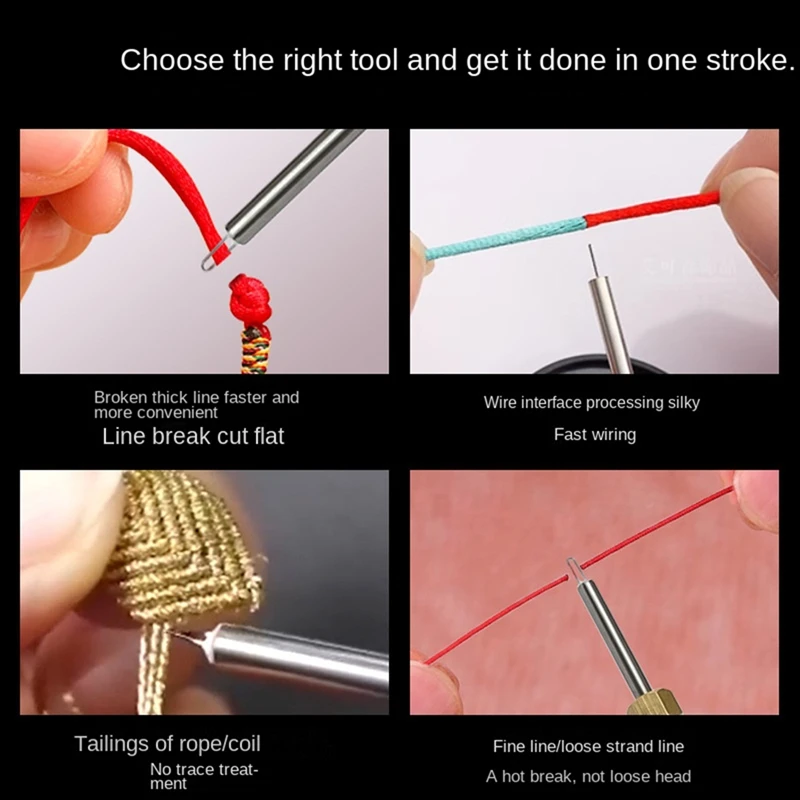 Choose the right tool and get it done in one stroke.

Broken thick line faster and more convenient

Line break cut flat

Wire interface processing silky

Fast wiring

Tailings of rope/coil

No trace treatment

Fine line/loose strand line

A hot break, not loose head