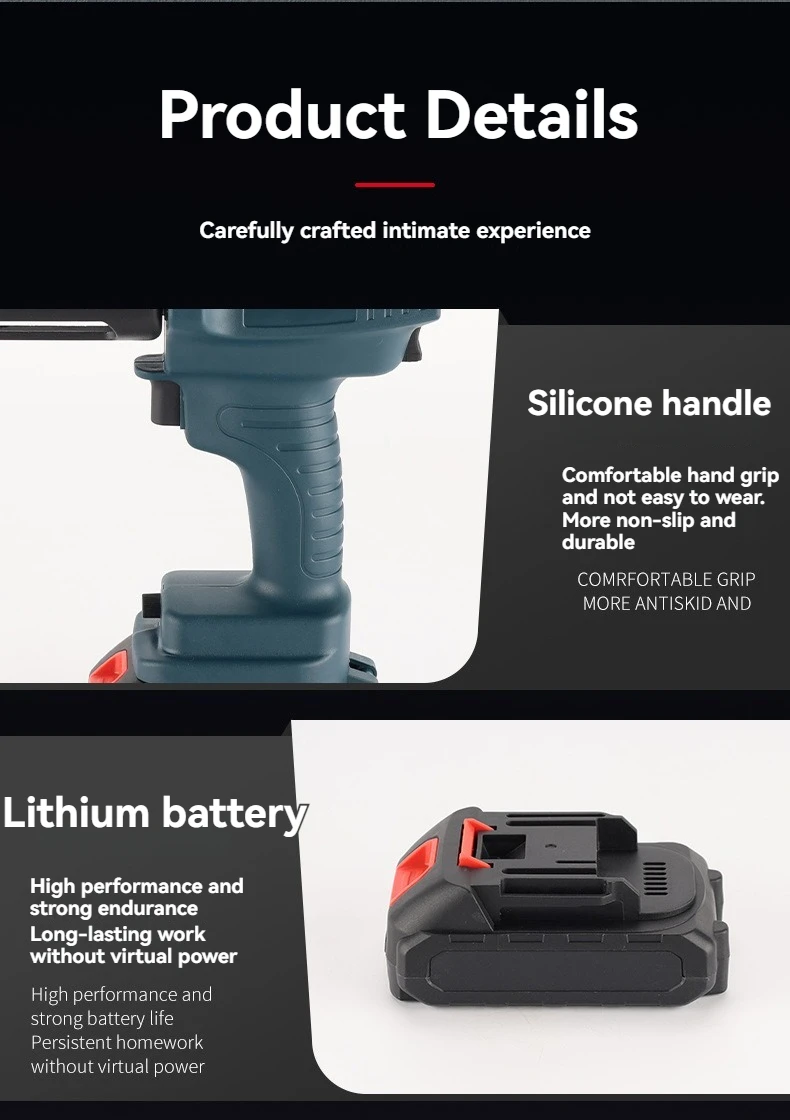 Product Details

Carefully crafted intimate experience

Silicone handle

Comfortable hand grip and not easy to wear. More non-slip and durable

COMRFORTABLE GRIP MORE ANTISKID AND

Lithium battery

High performance and strong endurance Long-lasting work without virtual power

High performance and strong battery life Persistent homework without virtual power