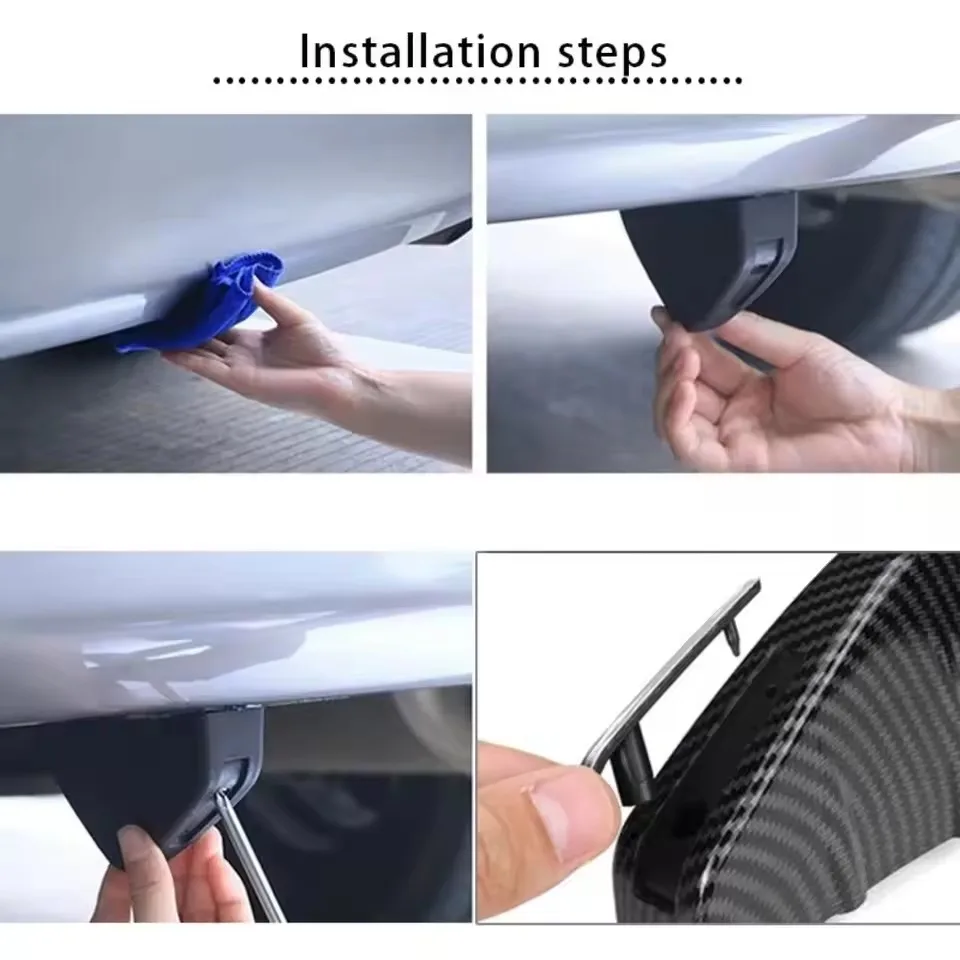 Installation steps