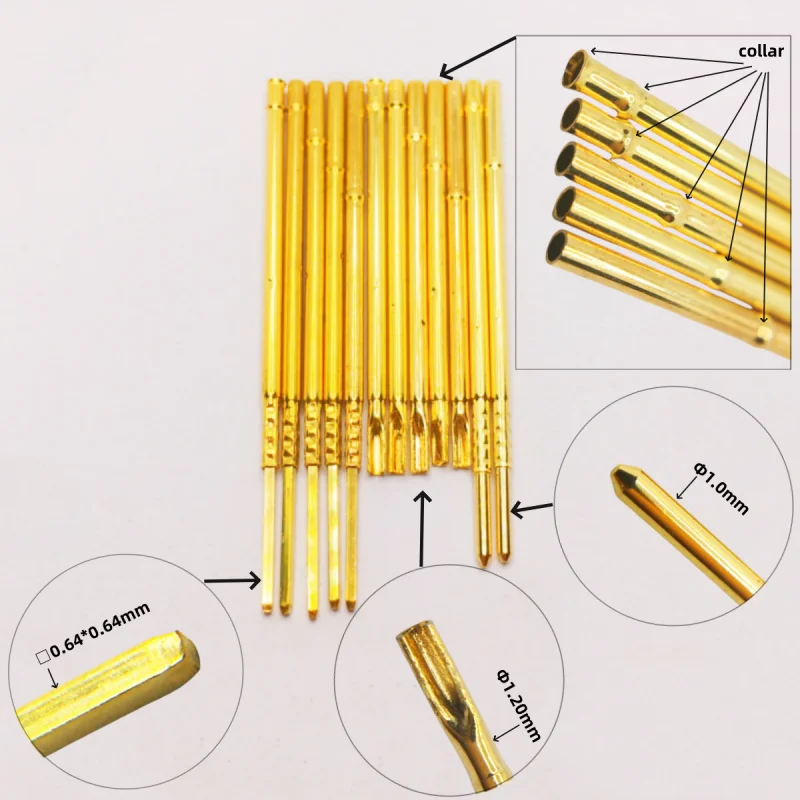 collar

Φ1.0mm

□0.64*0.64mm

Φ1.20mm