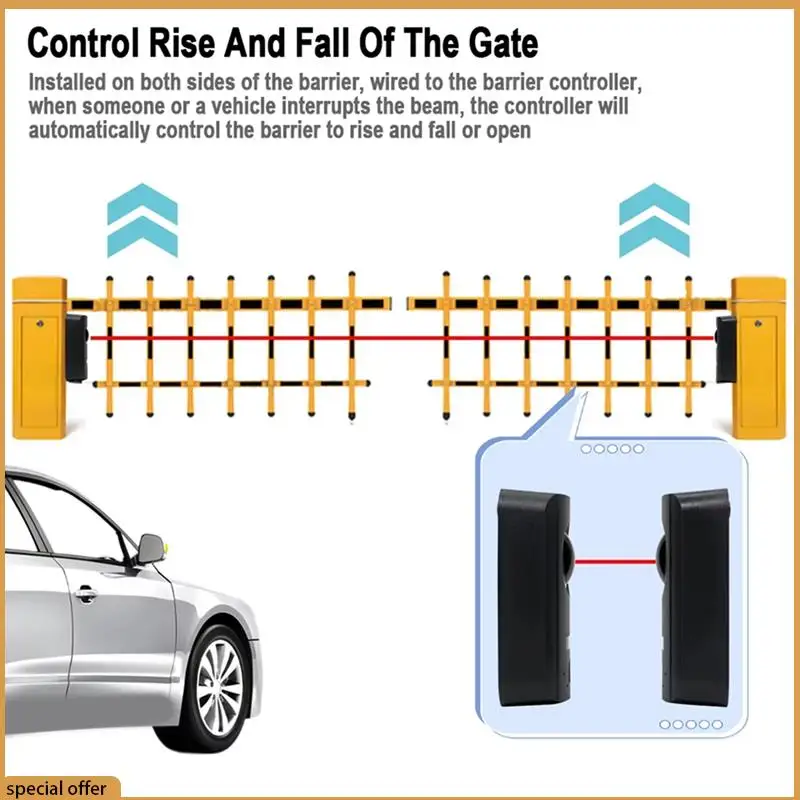 Control Rise And Fall Of The Gate

Installed on both sides of the barrier, wired to the barrier controller, when someone or a vehicle interrupts the beam, the controller will automatically control the barrier to rise and fall or open

special offer