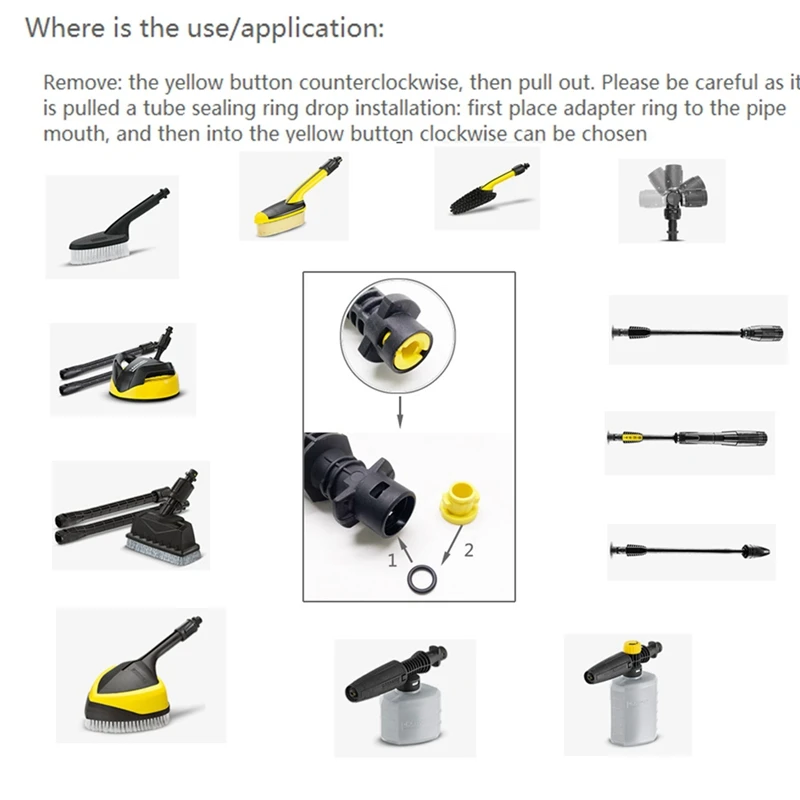 Where is the use/application:

Remove: the yellow button counterclockwise, then pull out. Please be careful as it is pulled a tube sealing ring drop installation: first place adapter ring to the pipe mouth, and then into the yellow button clockwise can be chosen

1

2