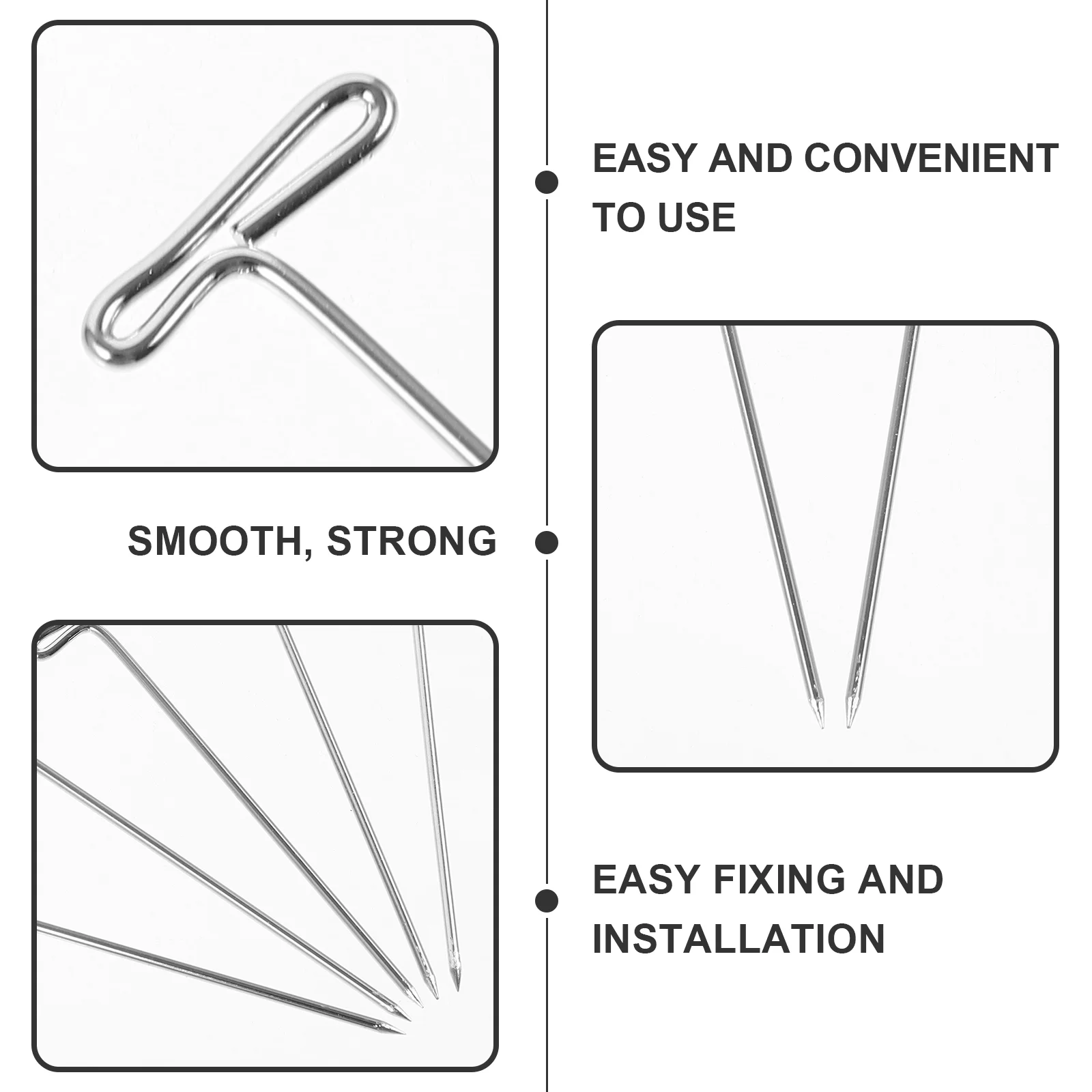 EASY AND CONVENIENT TO USE

SMOOTH, STRONG

EASY FIXING AND INSTALLATION