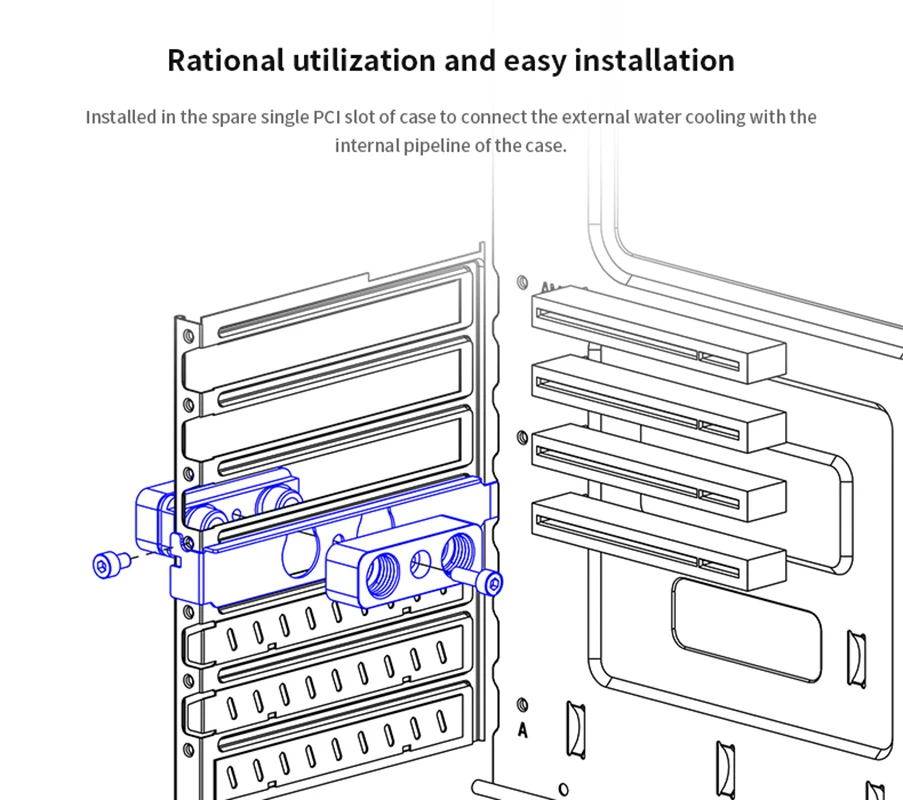 Rational utilization and easy installation

Installed in the spare single PCI slot of case to connect the external water cooling with the internal pipeline of the case.

A