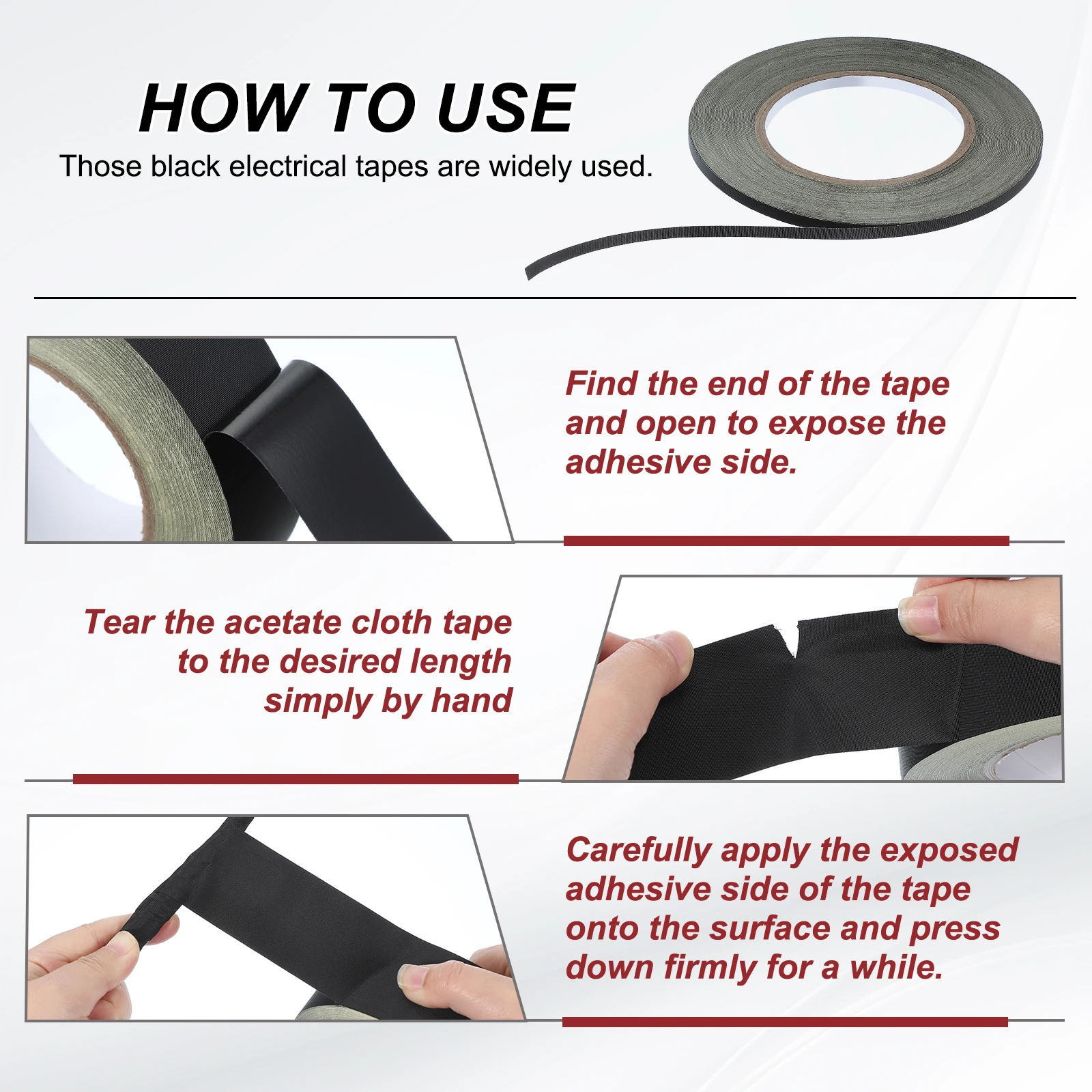 HOW TO USE

Those black electrical tapes are widely used.

Find the end of the tape and open to expose the adhesive side.

Tear the acetate cloth tape to the desired length simply by hand

Carefully apply the exposed adhesive side of the tape onto the surface and press down firmly for a while.