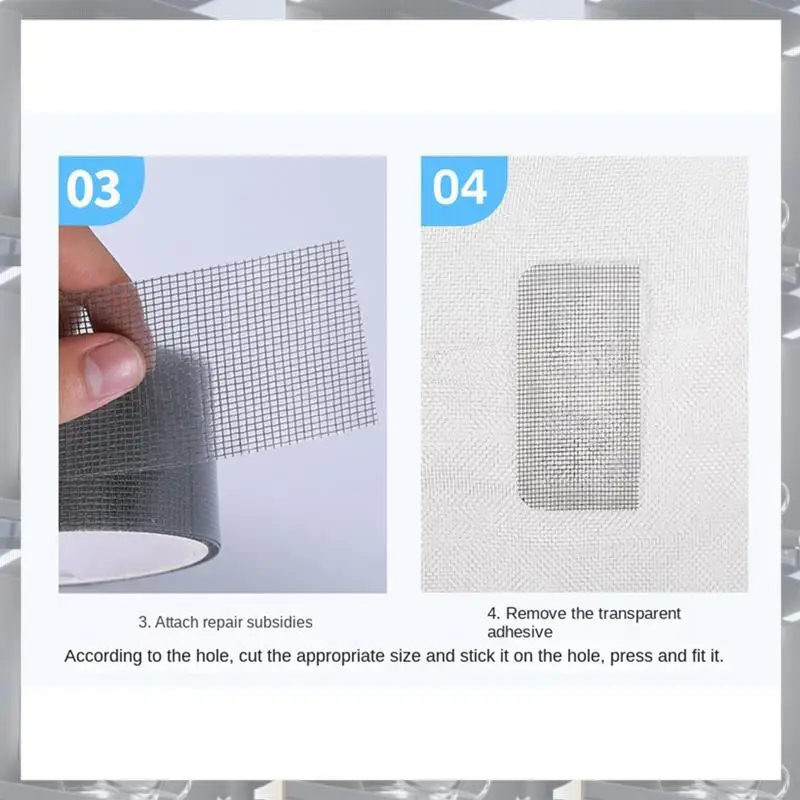 03

04

3. Attach repair subsidies

4. Remove the transparent adhesive

According to the hole, cut the appropriate size and stick it on the hole, press and fit it.