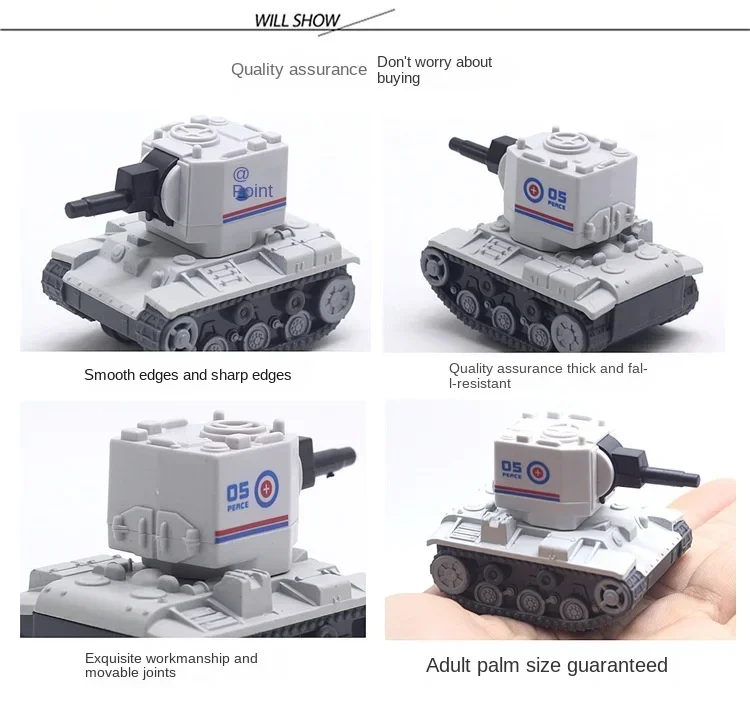 WILL SHOW

Quality assurance Don't worry about buying

@ Point

05 PEACE

Smooth edges and sharp edges

Quality assurance thick and fall-resistant

05 PEACE

05 PEACE

Exquisite workmanship and movable joints

Adult palm size guaranteed