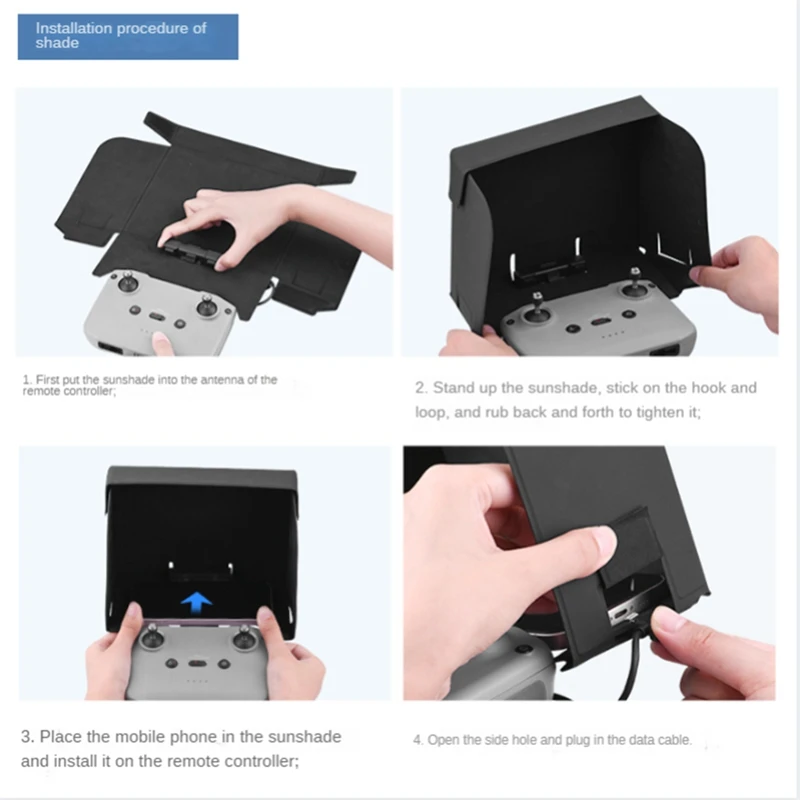 Installation procedure of shade

1. First put the sunshade into the antenna of the remote controller;

2. Stand up the sunshade, stick on the hook and loop, and rub back and forth to tighten it;

3. Place the mobile phone in the sunshade and install it on the remote controller;

4. Open the side hole and plug in the data cable.