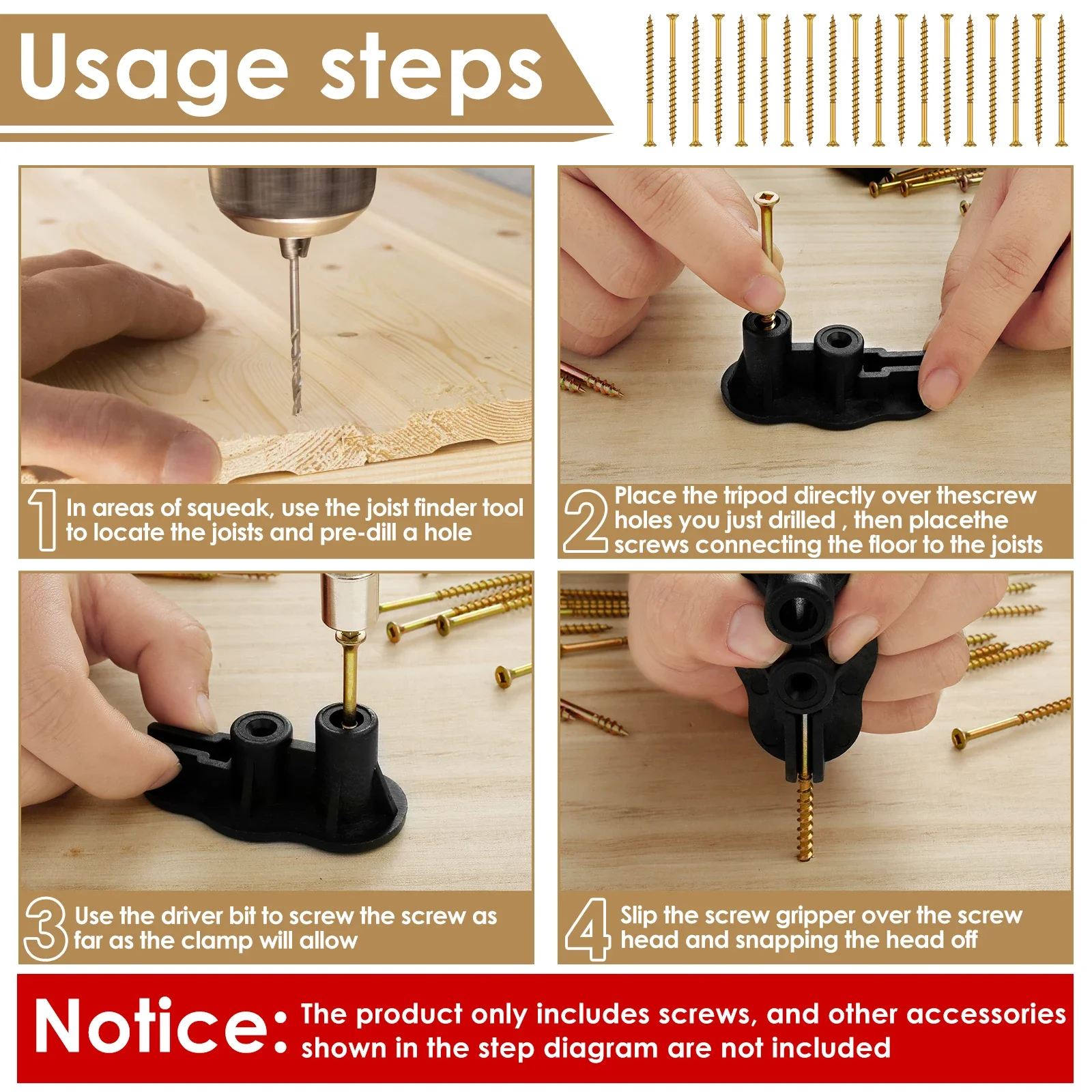 Usage steps

1 In areas of squeak, use the joist finder tool to locate the joists and pre-dill a hole

2 Place the tripod directly over thescrew holes you just drilled , then placethe screws connecting the floor to the joists

3 Use the driver bit to screw the screw as far as the clamp will allow

4 Slip the screw gripper over the screw head and snapping the head off

Notice: The product only includes screws, and other accessories shown in the step diagram are not included