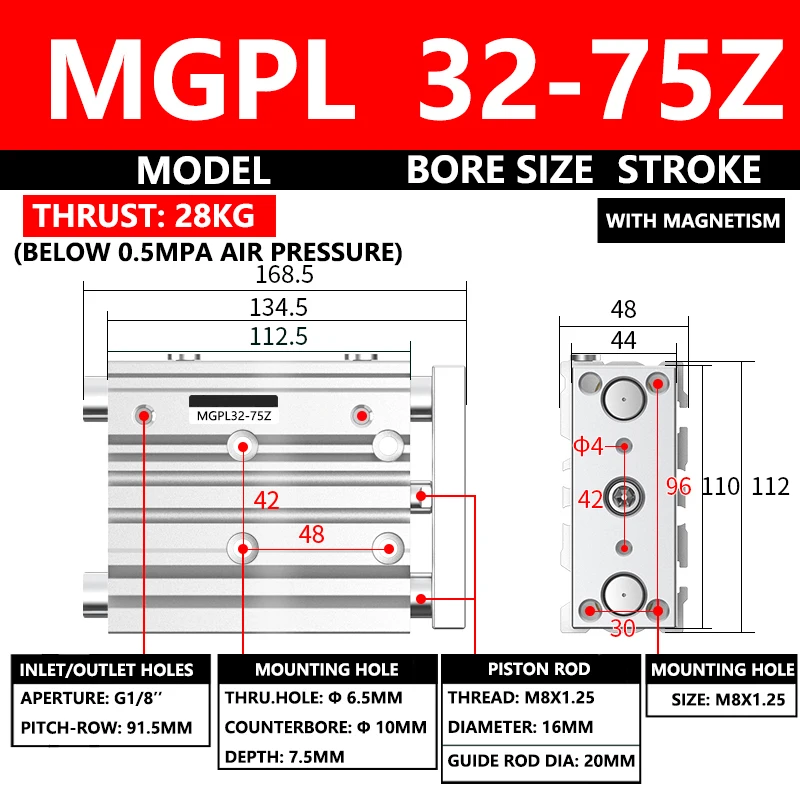 MGPL 32-75Z

MODEL BORE SIZE STROKE

THRUST: 28KG

WITH MAGNETISM

(BELOW 0.5MPA AIR PRESSURE)

168.5

134.5

112.5

MGPL32-75Z

42

48

48

44

Φ4

42

96

110

112

30

INLET/OUTLET HOLES

APERTURE: G1/8''

PITCH-ROW: 91.5MM

MOUNTING HOLE

THRU.HOLE: Φ 6.5MM

COUNTERBORE: Φ 10MM

DEPTH: 7.5MM

PISTON ROD

THREAD: M8X1.25

DIAMETER: 16MM

GUIDE ROD DIA: 20MM

MOUNTING HOLE

SIZE: M8X1.25