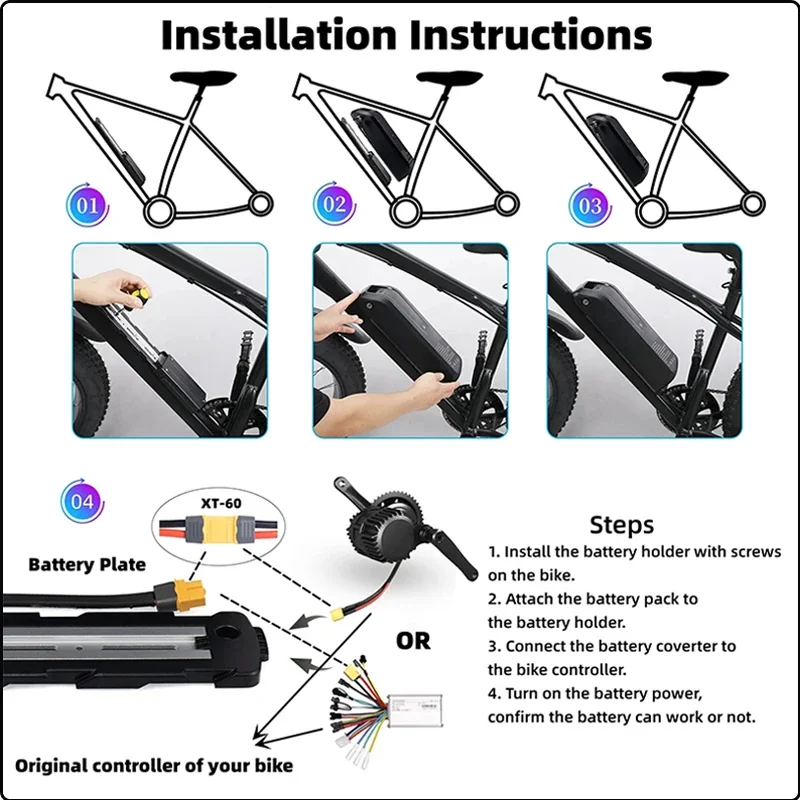 Installation Instructions

01

02

03

04

XT-60

Battery Plate

OR

Original controller of your bike

Steps
1. Install the battery holder with screws on the bike.
2. Attach the battery pack to the battery holder.
3. Connect the battery coverter to the bike controller.
4. Turn on the battery power, confirm the battery can work or not.