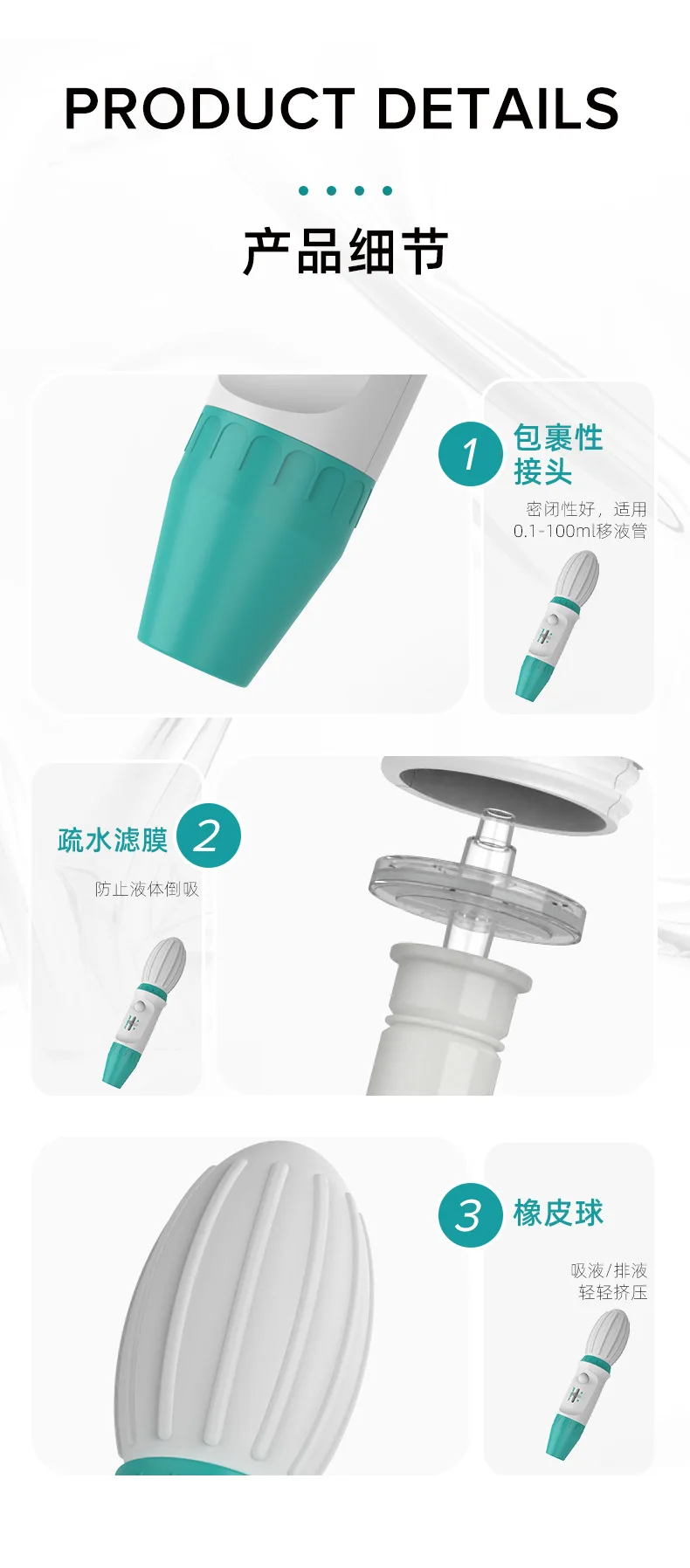 PRODUCT DETAILS

产品细节

1 包裹性接头

密闭性好，适用0.1-100ml移液管

疏水滤膜 2

防止液体倒吸

3 橡皮球

吸液/排液
轻轻挤压