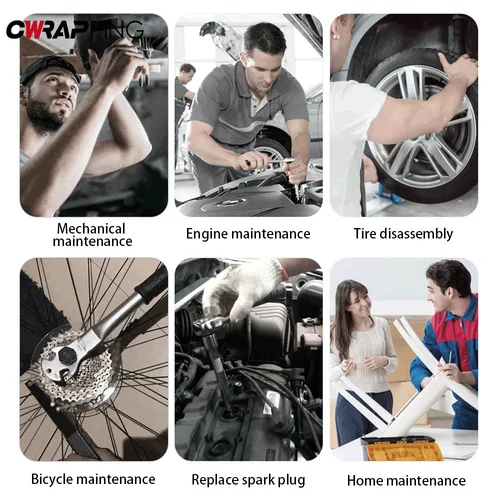 CWRAPPING

Mechanical maintenance

Engine maintenance

Tire disassembly

Bicycle maintenance

Replace spark plug

Home maintenance