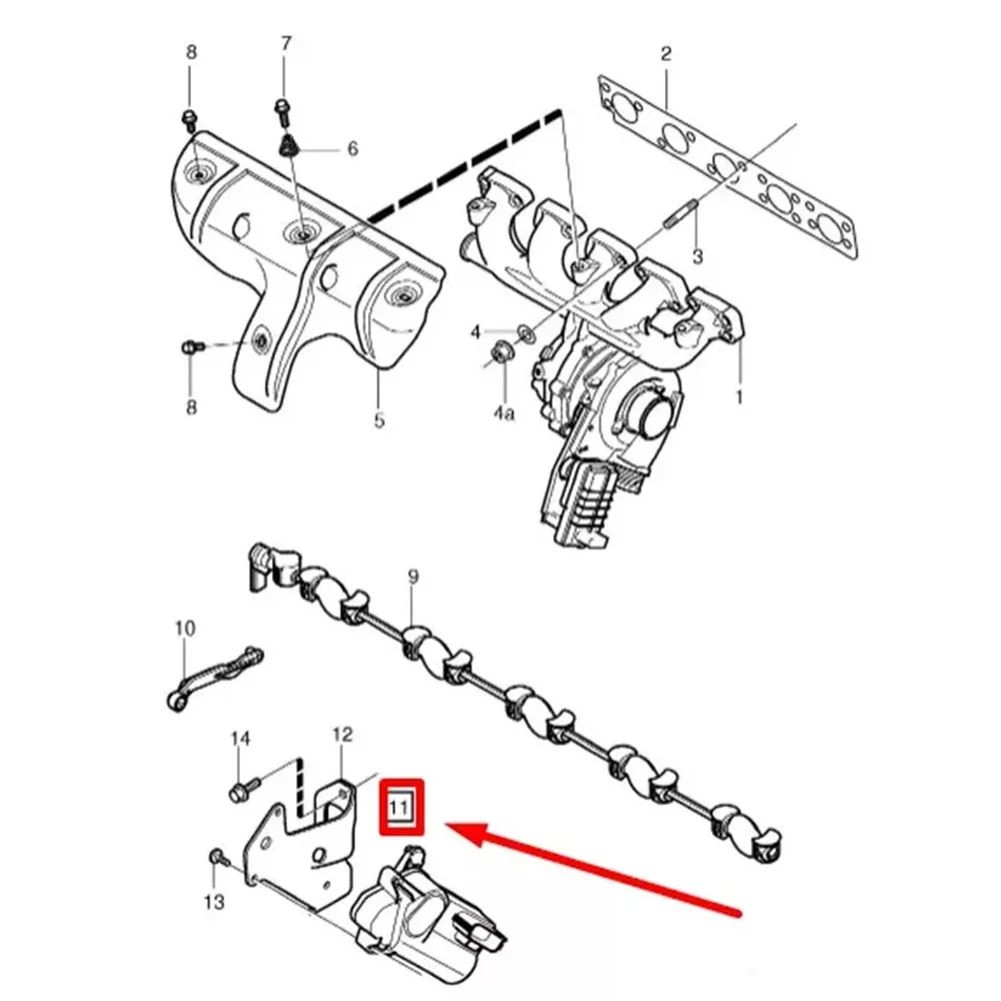 8
7
2
6
3
4
4a
1
8
5
9
10
14
12
11
13