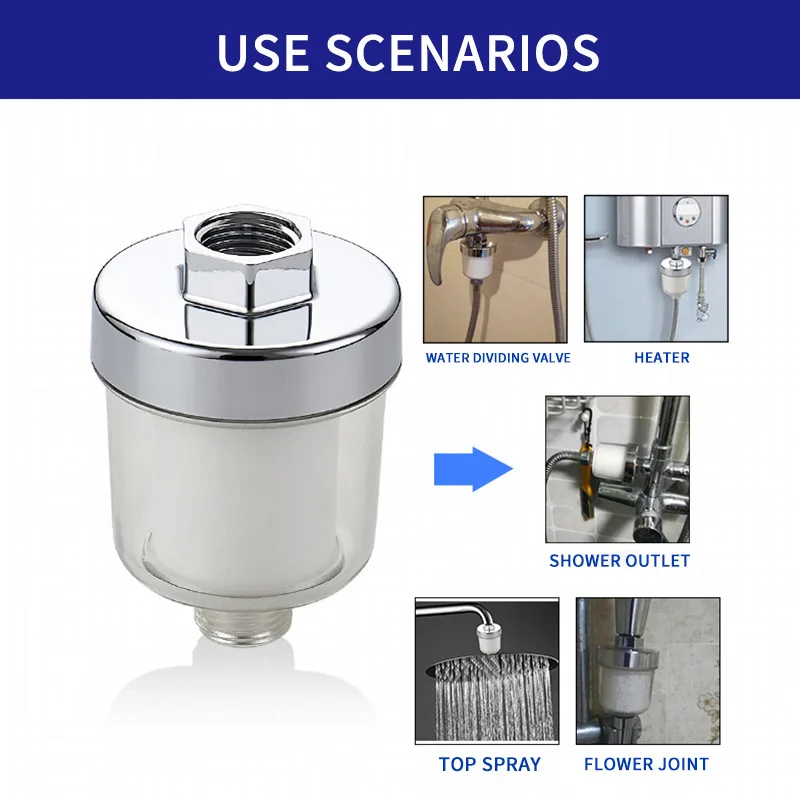 USE SCENARIOS

WATER DIVIDING VALVE

HEATER

SHOWER OUTLET

TOP SPRAY

FLOWER JOINT