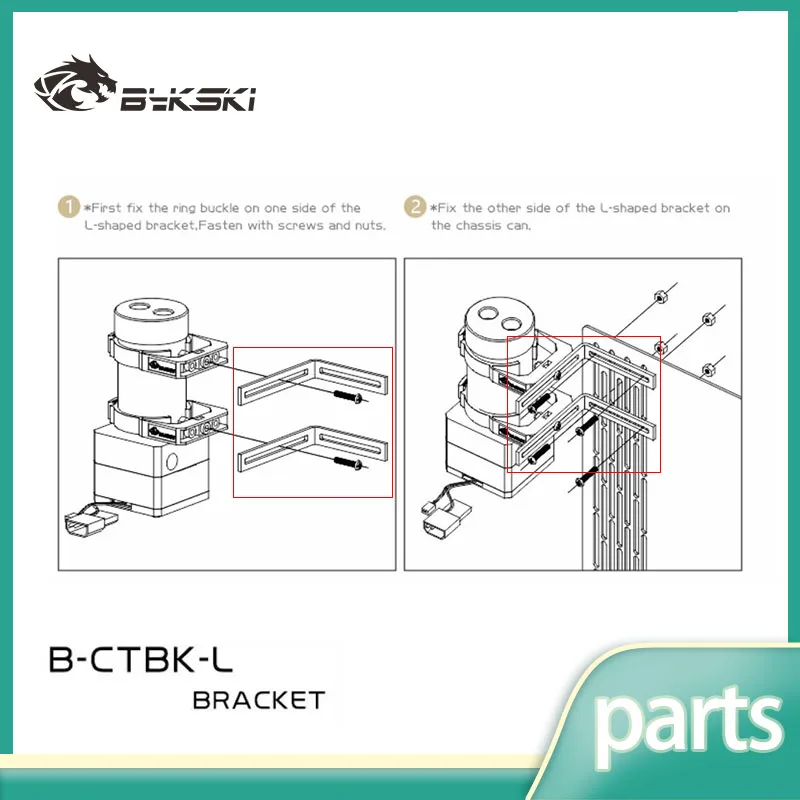 Bykski

1 *First fix the ring buckle on one side of the L-shaped bracket,Fasten with screws and nuts.

2 *Fix the other side of the L-shaped bracket on the chassis can.

B-CTBK-L
BRACKET

parts