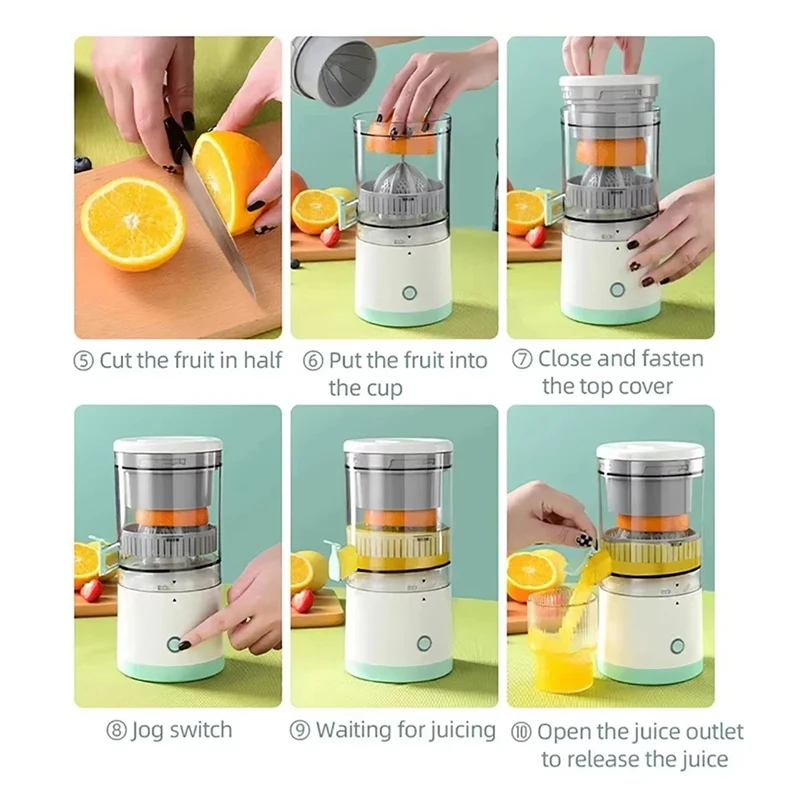 ⑤ Cut the fruit in half

⑥ Put the fruit into the cup

⑦ Close and fasten the top cover

⑧ Jog switch

⑨ Waiting for juicing

⑩ Open the juice outlet to release the juice