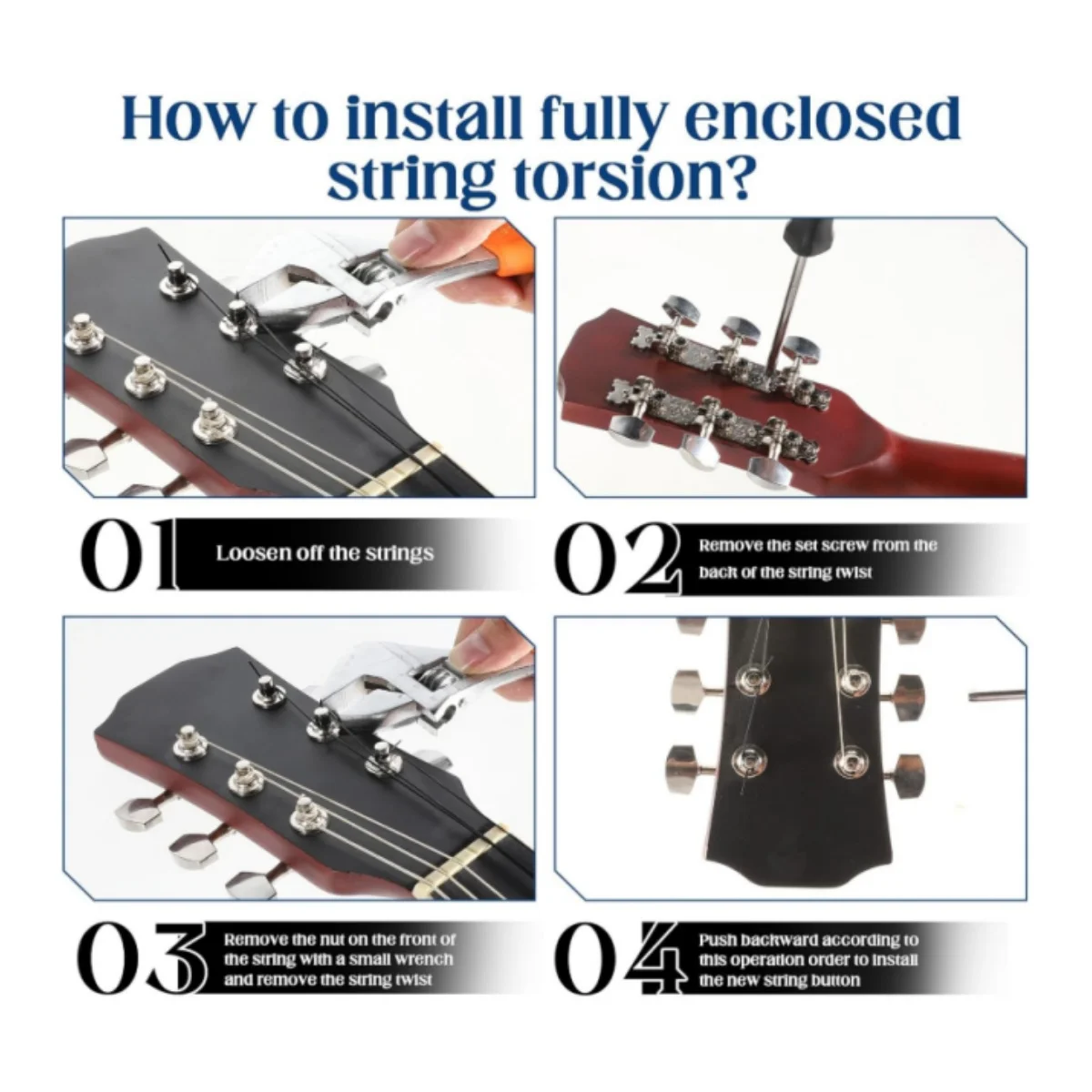 How to install fully enclosed string torsion?

01 Loosen off the strings

02 Remove the set screw from the back of the string twist

03 Remove the nut on the front of the string with a small wrench and remove the string twist

04 Push backward according to this operation order to install the new string button