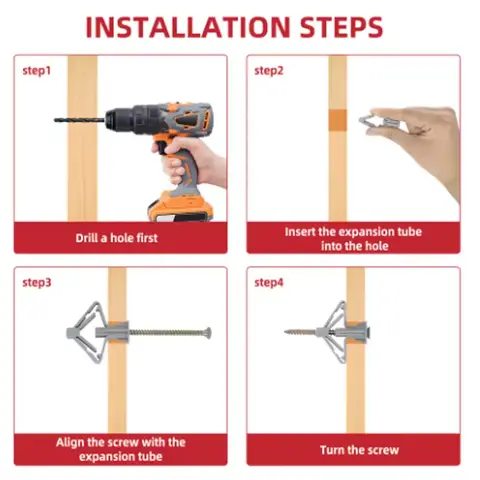 INSTALLATION STEPS

step1

Drill a hole first

step2

Insert the expansion tube into the hole

step3

Align the screw with the expansion tube

step4

Turn the screw