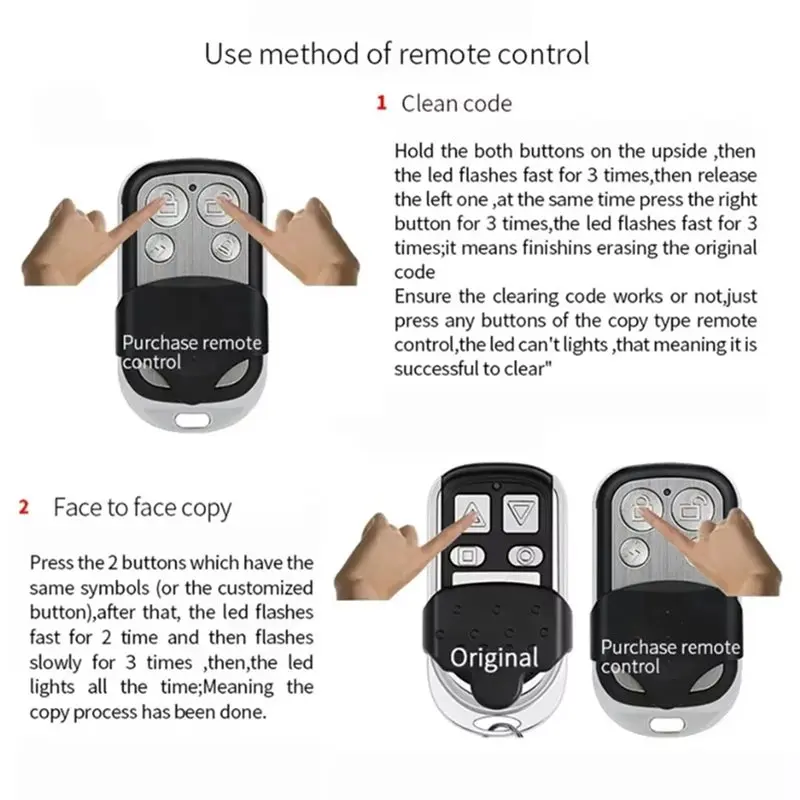 Use method of remote control

1 Clean code

Hold the both buttons on the upside ,then the led flashes fast for 3 times,then release the left one ,at the same time press the right button for 3 times,the led flashes fast for 3 times;it means finishins erasing the original code
Ensure the clearing code works or not,just press any buttons of the copy type remote control,the led can't lights ,that meaning it is successful to clear"

Purchase remote control

2 Face to face copy

Press the 2 buttons which have the same symbols (or the customized button),after that, the led flashes fast for 2 time and then flashes slowly for 3 times ,then,the led lights all the time;Meaning the copy process has been done.

Original

Purchase remote control