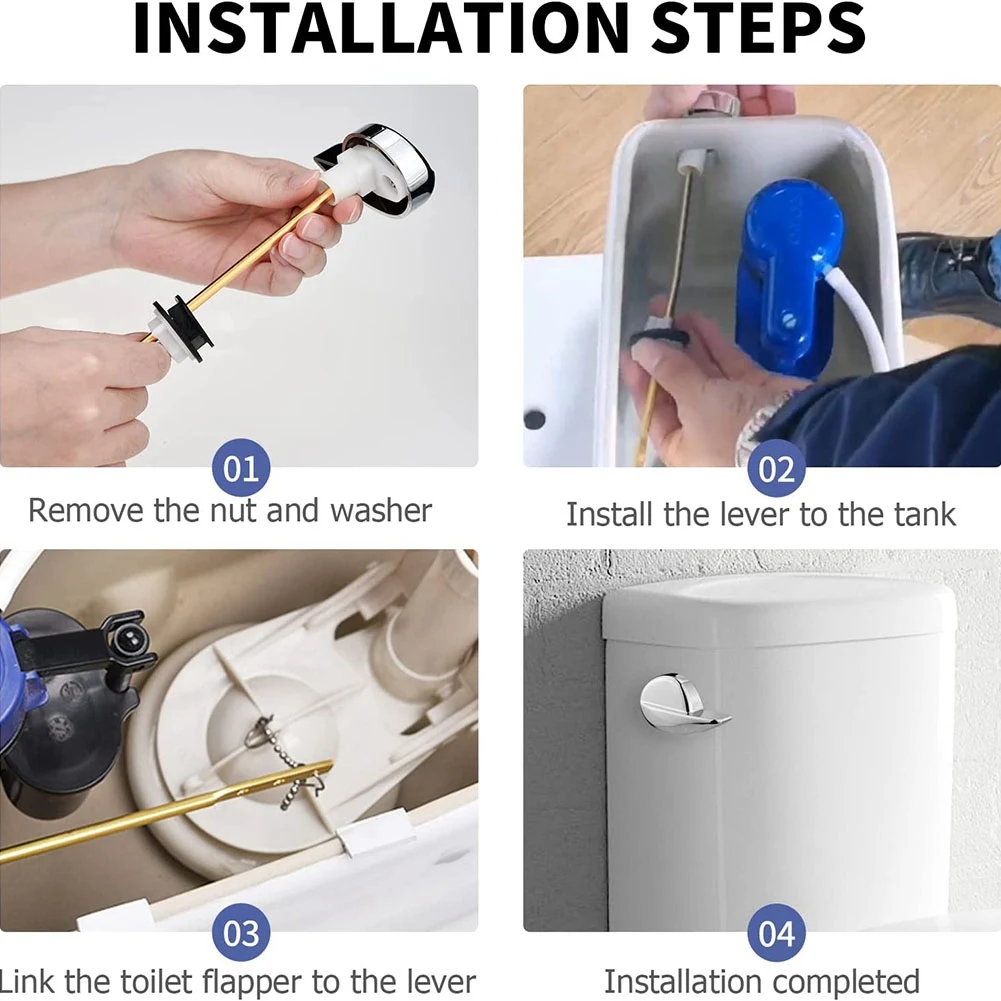 INSTALLATION STEPS

01
Remove the nut and washer

02
Install the lever to the tank

03
Link the toilet flapper to the lever

04
Installation completed