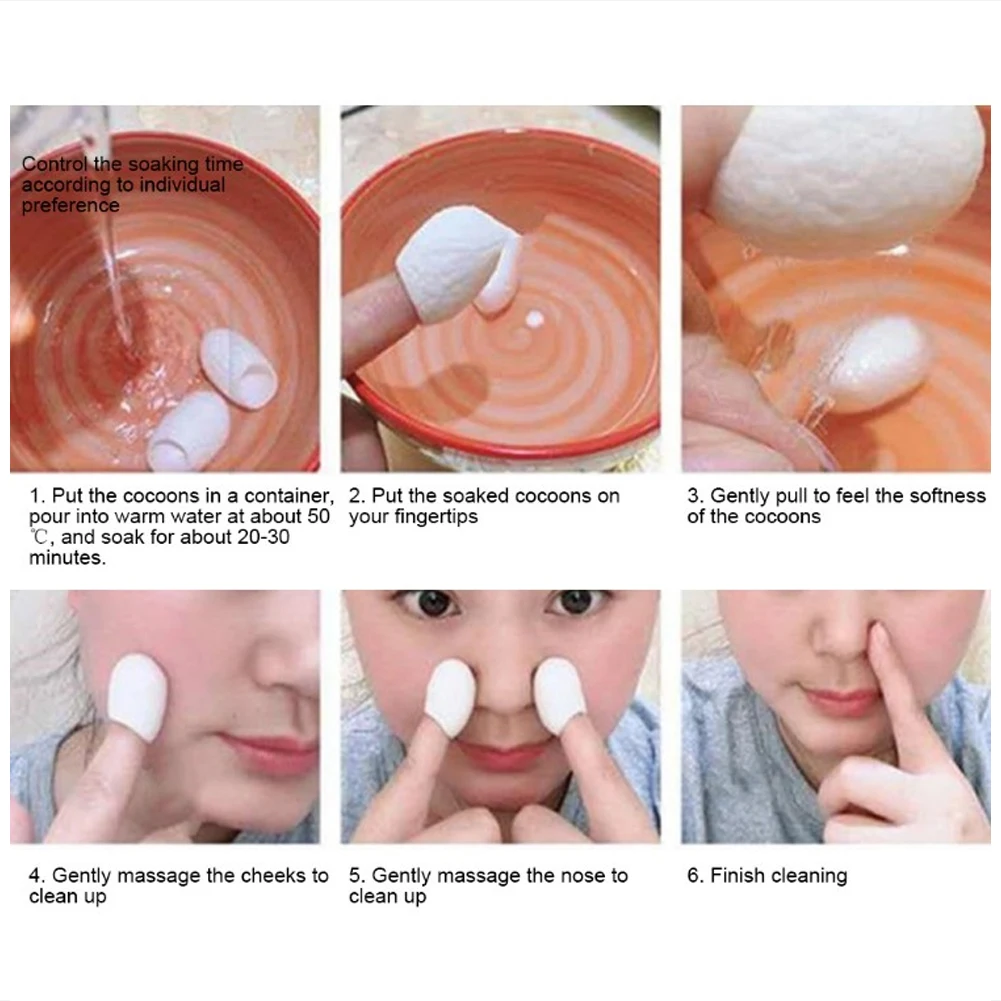 Control the soaking time according to individual preference

1. Put the cocoons in a container, pour into warm water at about 50 ℃, and soak for about 20-30 minutes.

2. Put the soaked cocoons on your fingertips

3. Gently pull to feel the softness of the cocoons

4. Gently massage the cheeks to clean up

5. Gently massage the nose to clean up

6. Finish cleaning