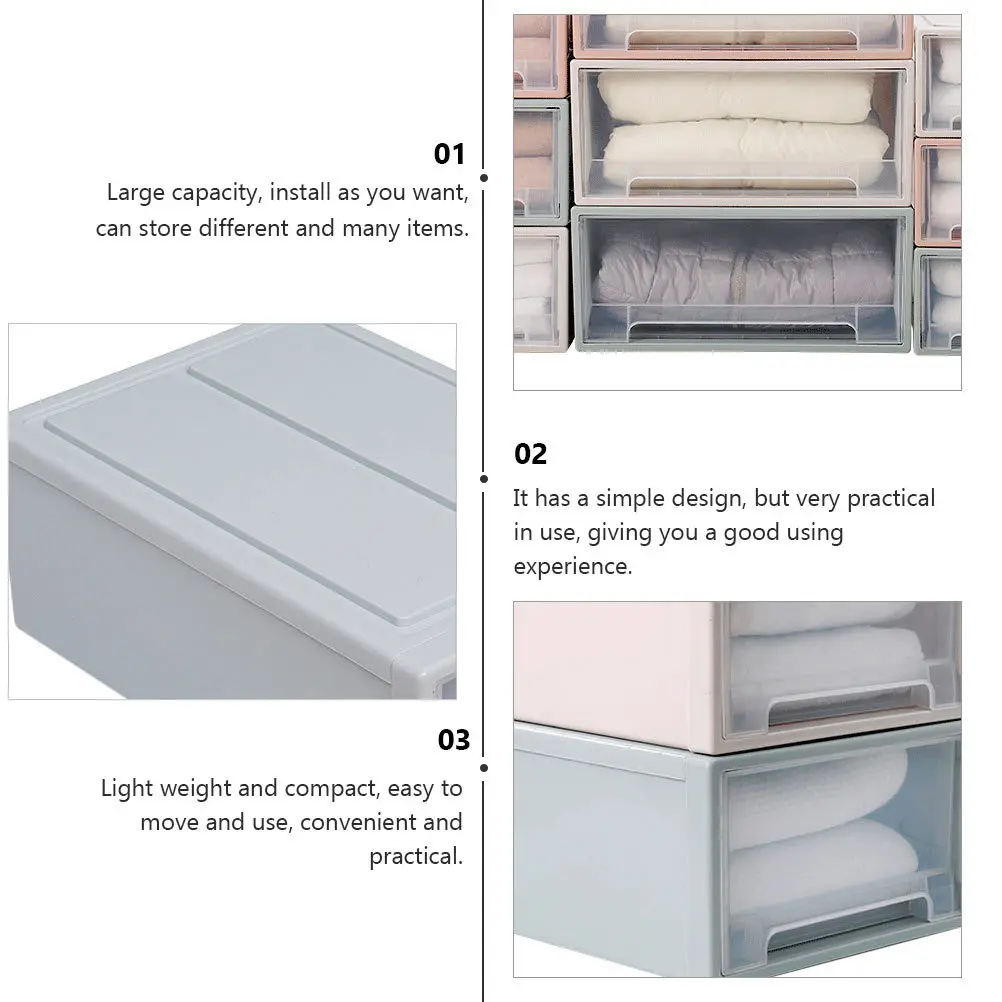 01

Large capacity, install as you want, can store different and many items.

02

It has a simple design, but very practical in use, giving you a good using experience.

03

Light weight and compact, easy to move and use, convenient and practical.