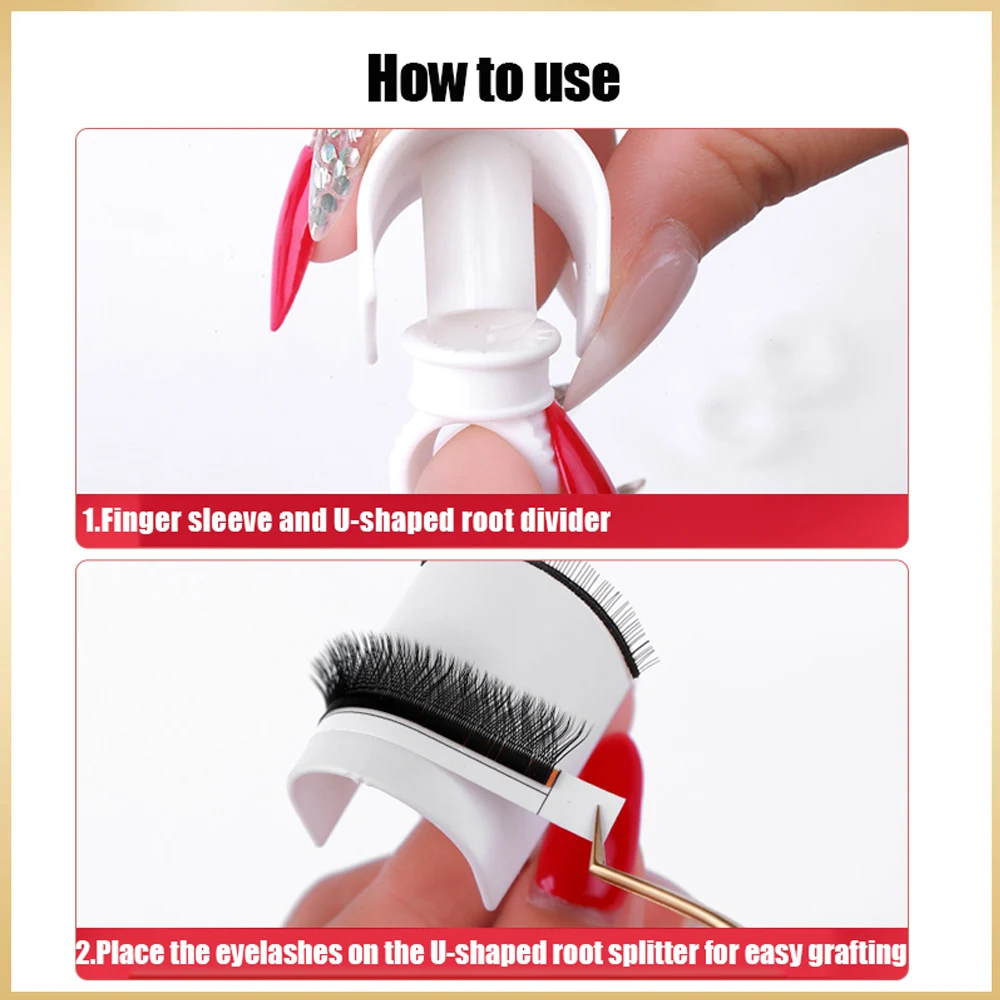 How to use

1.Finger sleeve and U-shaped root divider

2.Place the eyelashes on the U-shaped root splitter for easy grafting