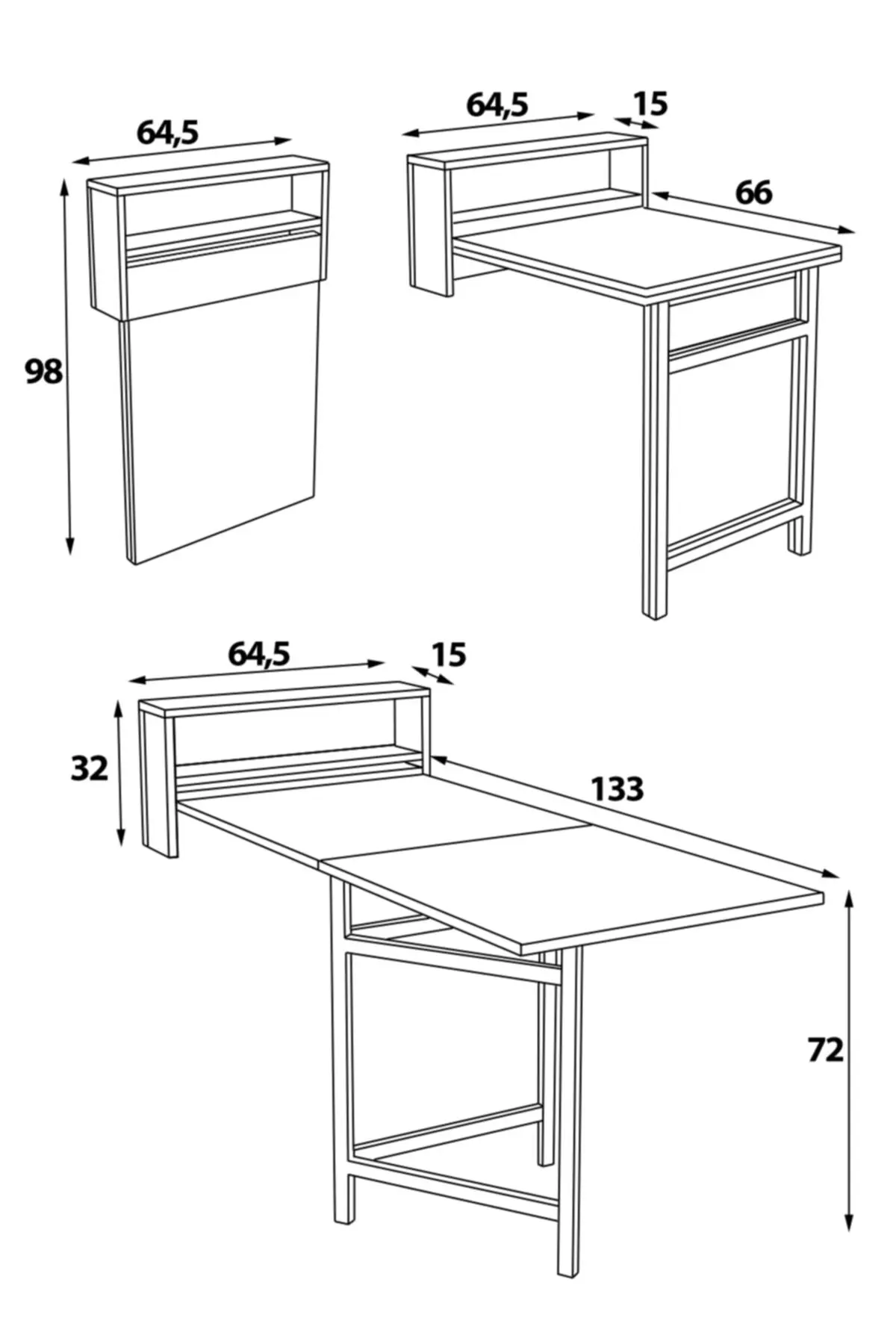 64,5

98

64,5

15

66

64,5

15

32

133

72